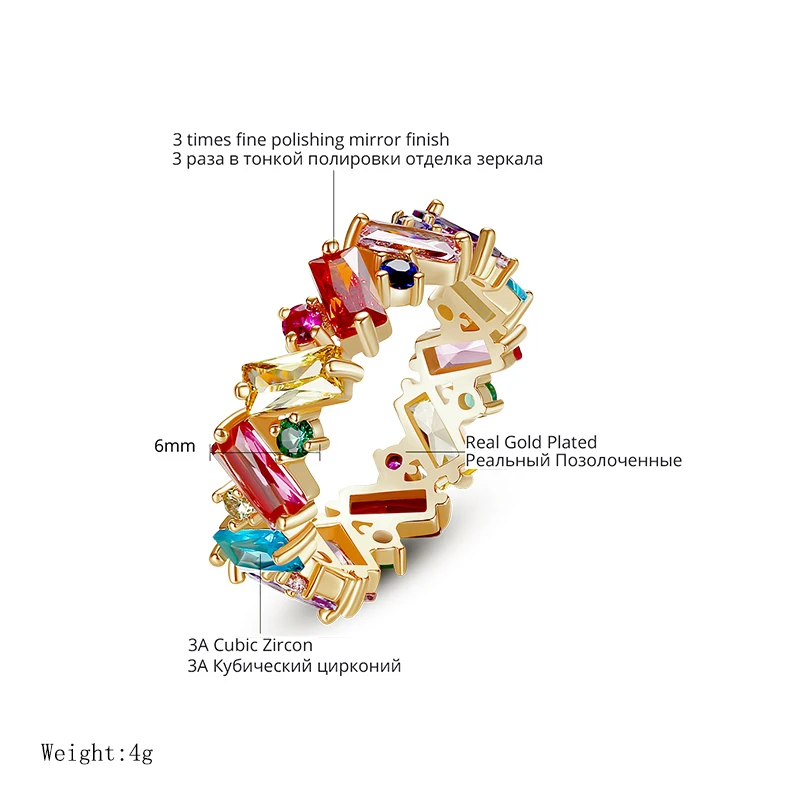 3 times fine polishing mirror finish
3 раза в тонкой полировки отделка зеркала

6mm

Real Gold Plated
Реальный Позолоченные

3A Cubic Zircon
3A Кубический цирконий

Weight:4g