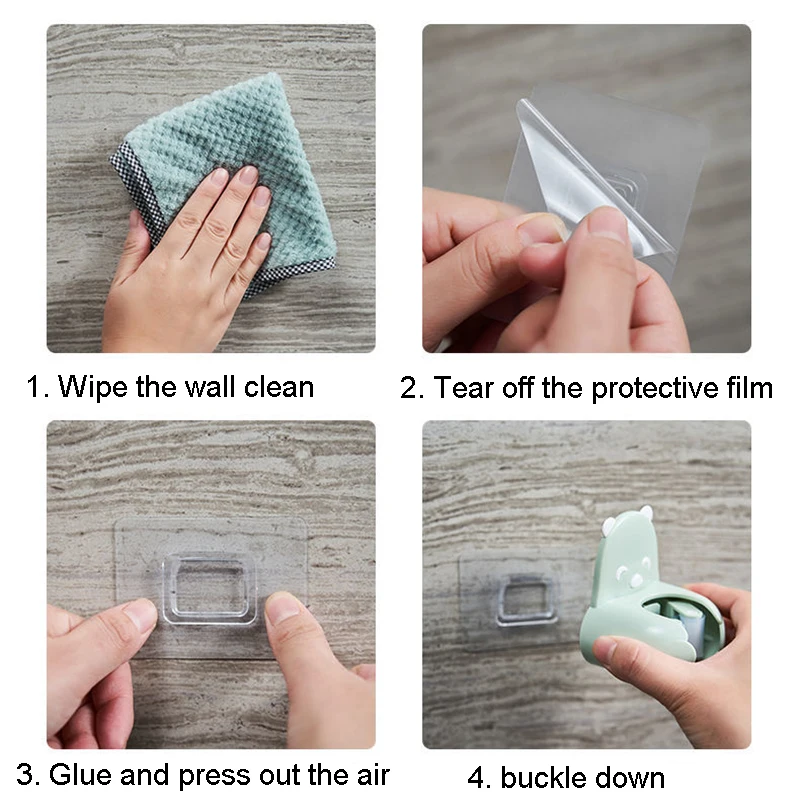 1. Wipe the wall clean

2. Tear off the protective film

3. Glue and press out the air

4. buckle down