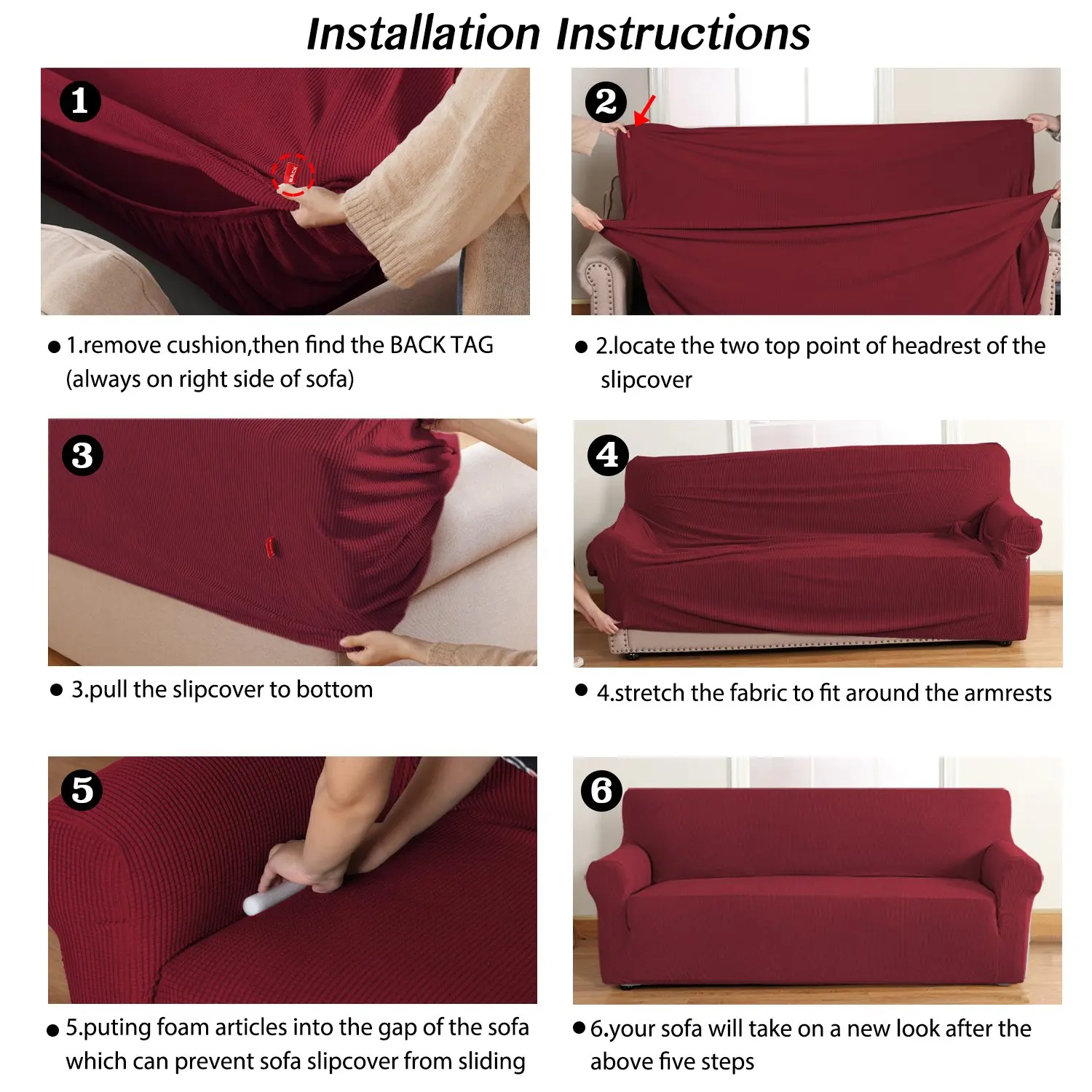 Installation Instructions

1

BACK

● 1.remove cushion,then find the BACK TAG (always on right side of sofa)

2

● 2.locate the two top point of headrest of the slipcover

3

● 3.pull the slipcover to bottom

4

● 4.stretch the fabric to fit around the armrests

5

● 5.puting foam articles into the gap of the sofa which can prevent sofa slipcover from sliding

6

● 6.your sofa will take on a new look after the above five steps