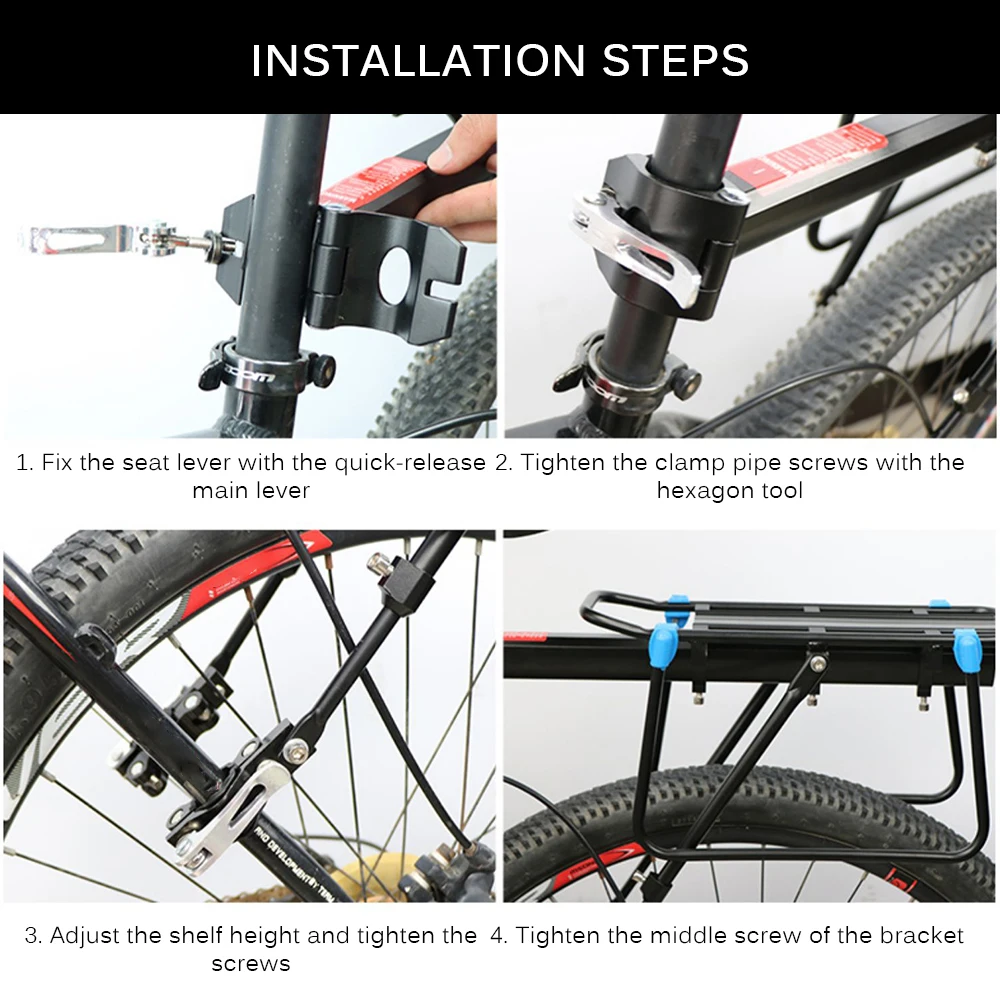 INSTALLATION STEPS

1. Fix the seat lever with the quick-release main lever

2. Tighten the clamp pipe screws with the hexagon tool

3. Adjust the shelf height and tighten the screws

4. Tighten the middle screw of the bracket