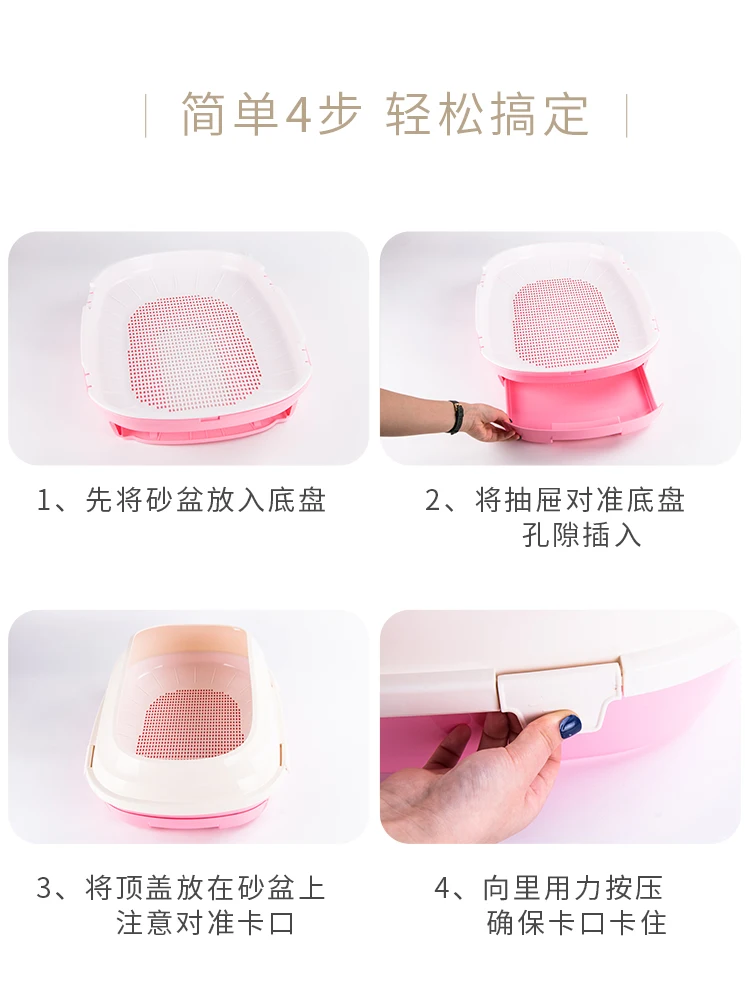 简单4步 轻松搞定

1、先将砂盆放入底盘

2、将抽屉对准底盘孔隙插入

3、将顶盖放在砂盆上注意对准卡口

4、向里用力按压确保卡口卡住