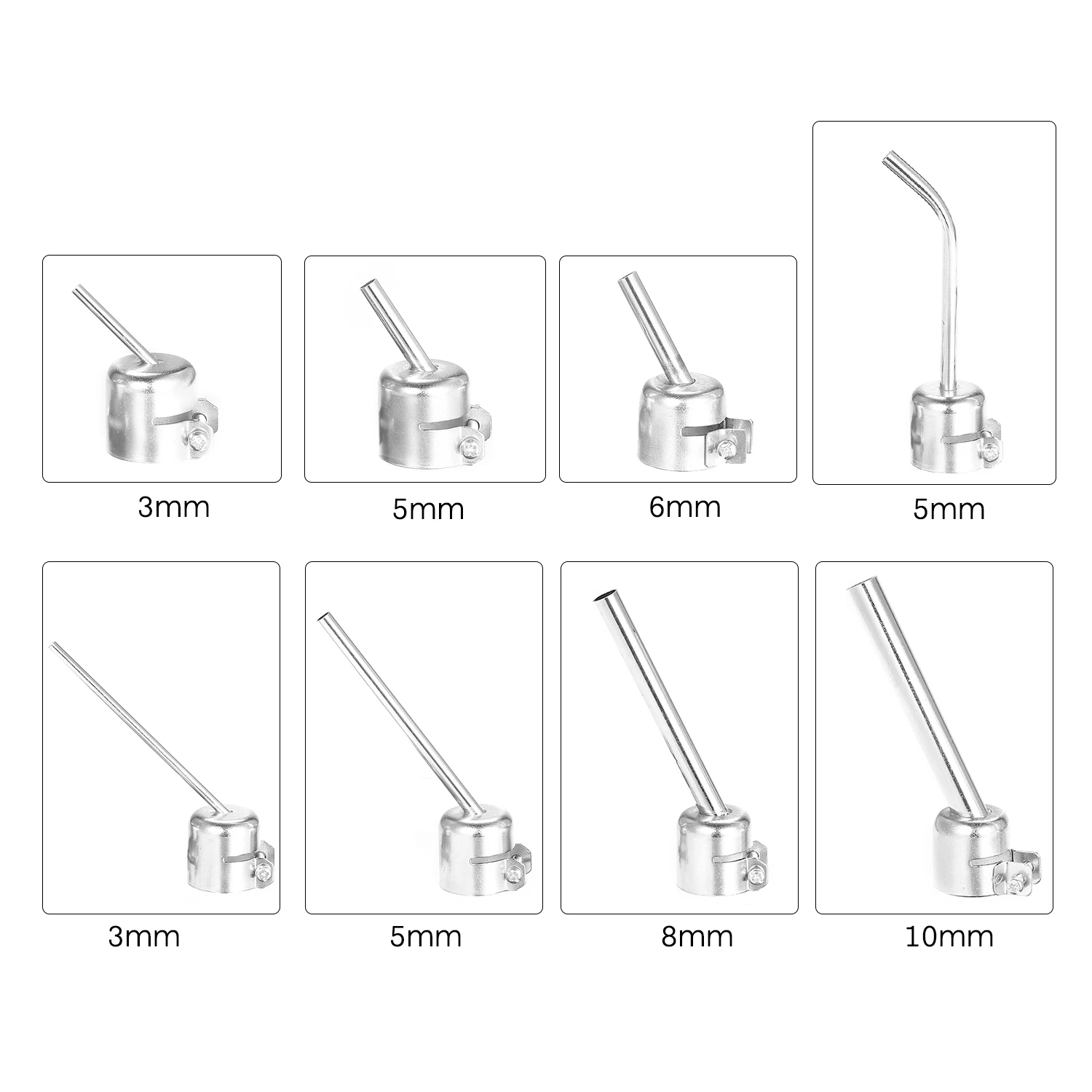 3mm

5mm

6mm

5mm

3mm

5mm

8mm

10mm