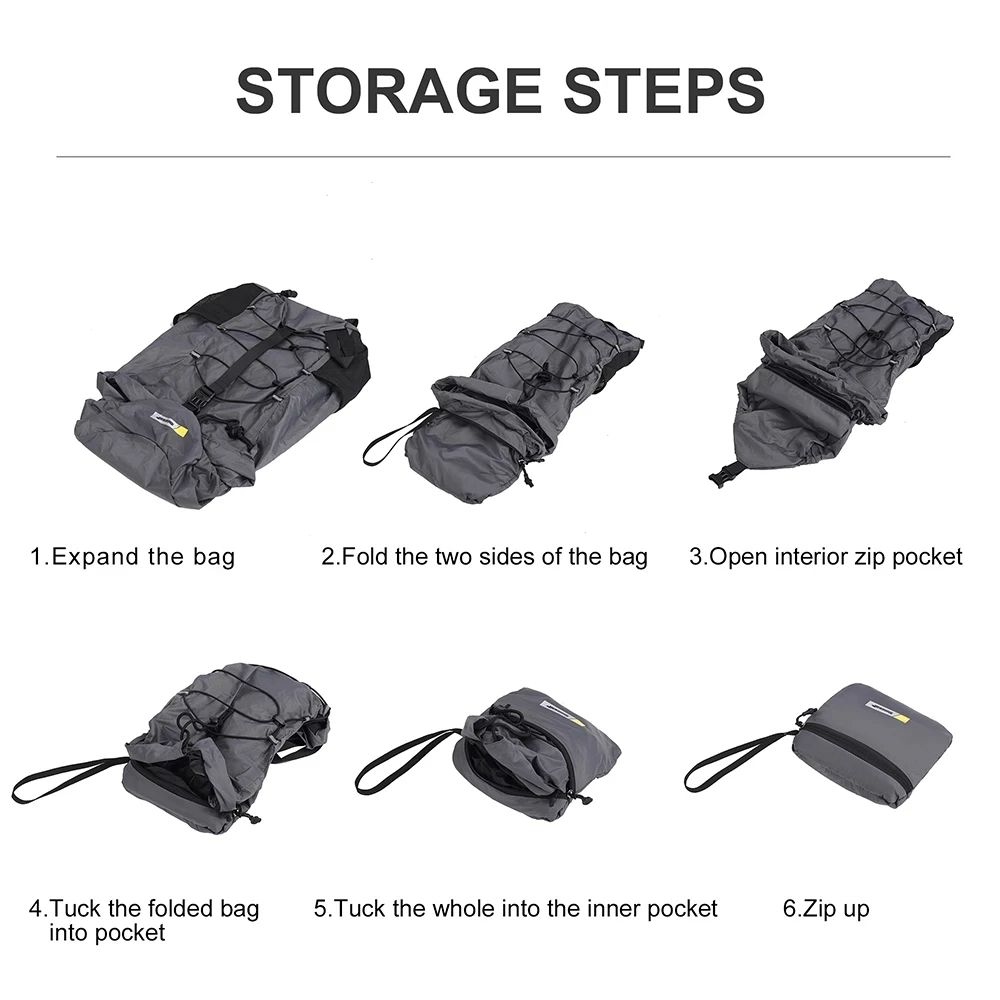 STORAGE STEPS

1.Expand the bag

2.Fold the two sides of the bag

3.Open interior zip pocket

4.Tuck the folded bag into pocket

5.Tuck the whole into the inner pocket

6.Zip up