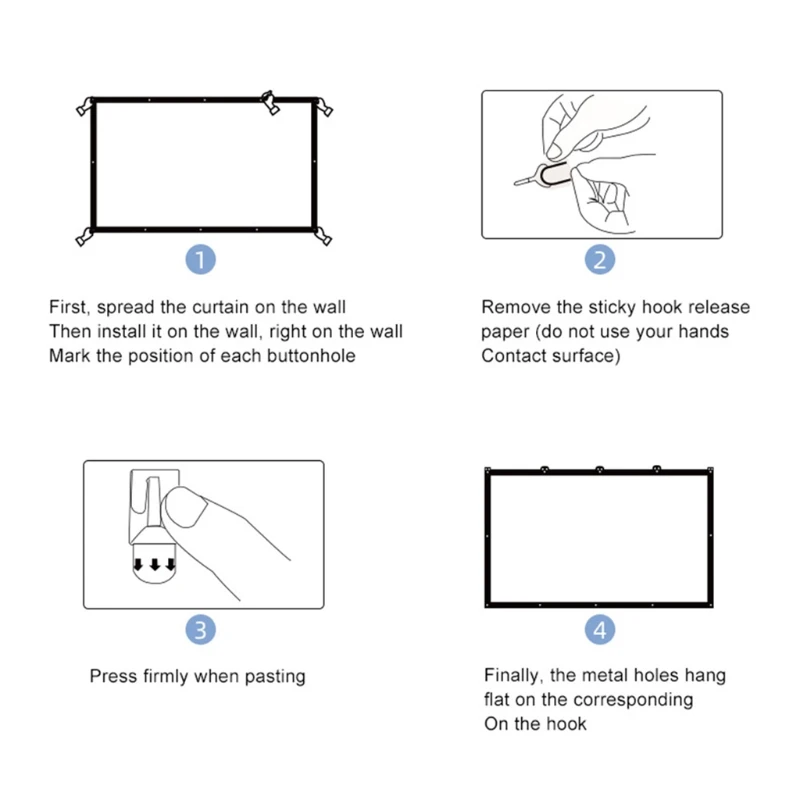 1

First, spread the curtain on the wall
Then install it on the wall, right on the wall
Mark the position of each buttonhole

2

Remove the sticky hook release paper (do not use your hands Contact surface)

3

Press firmly when pasting

4

Finally, the metal holes hang flat on the corresponding On the hook