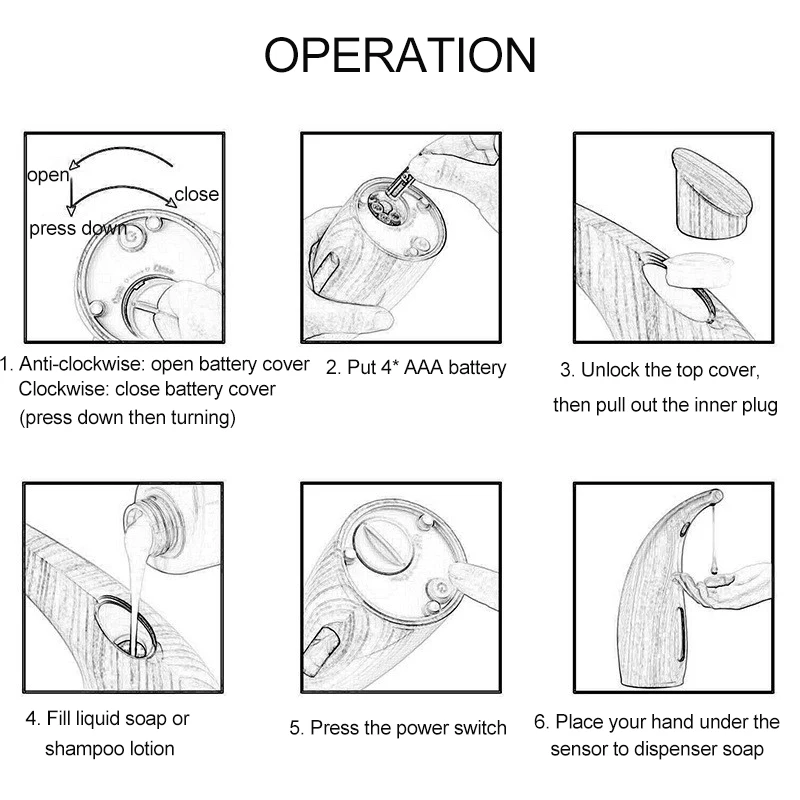 OPERATION

open
close
press down

1. Anti-clockwise: open battery cover
Clockwise: close battery cover
(press down then turning)

2. Put 4* AAA battery

3. Unlock the top cover, then pull out the inner plug

4. Fill liquid soap or shampoo lotion

5. Press the power switch

6. Place your hand under the sensor to dispenser soap