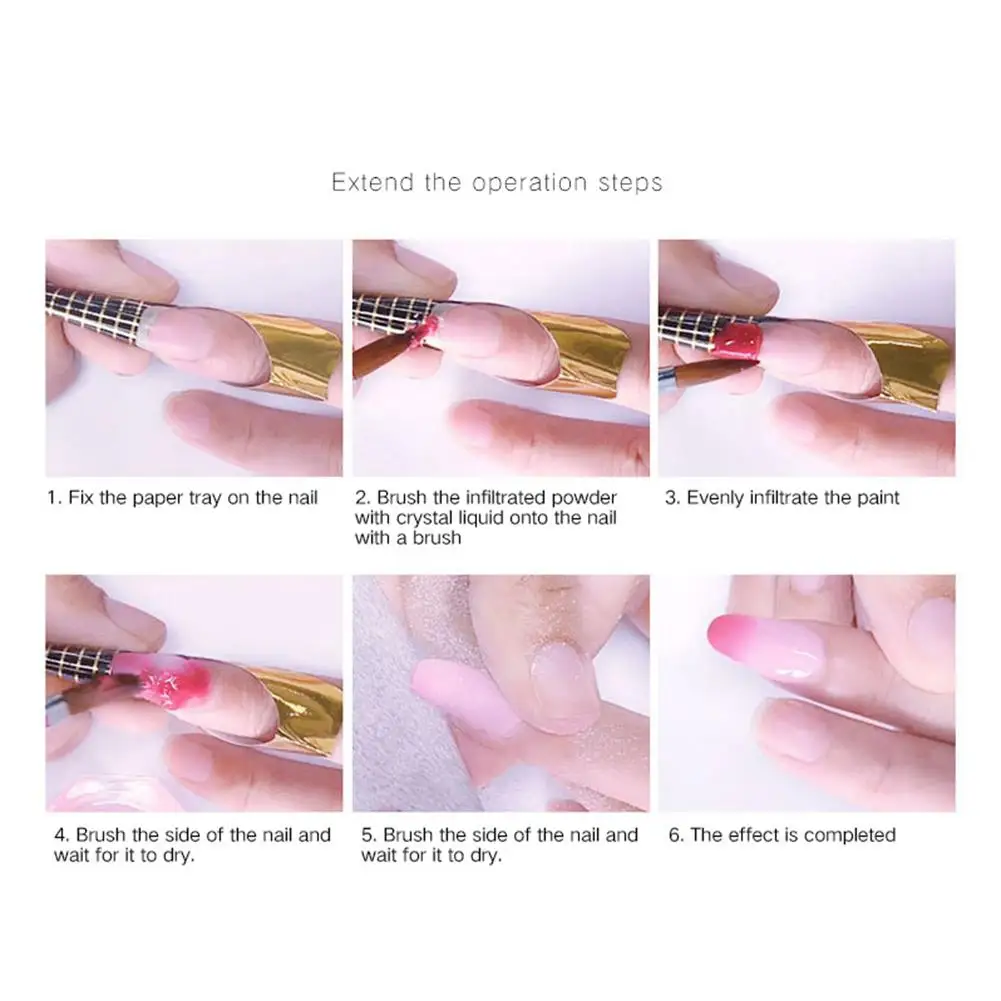 Extend the operation steps

1. Fix the paper tray on the nail

2. Brush the infiltrated powder with crystal liquid onto the nail with a brush

3. Evenly infiltrate the paint

4. Brush the side of the nail and wait for it to dry.

5. Brush the side of the nail and wait for it to dry.

6. The effect is completed