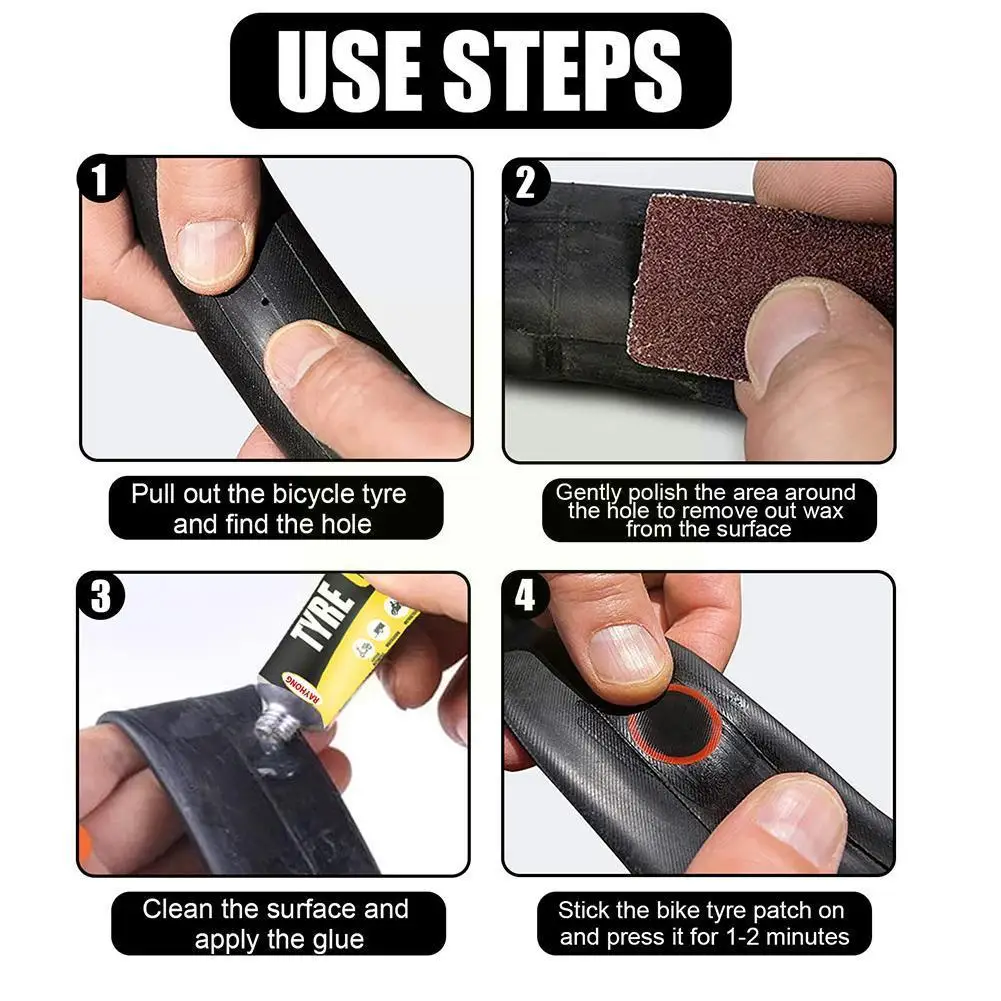 USE STEPS

1

Pull out the bicycle tyre and find the hole

2

Gently polish the area around the hole to remove out wax from the surface

3

TYRE

RAYHONG

Clean the surface and apply the glue

4

Stick the bike tyre patch on and press it for 1-2 minutes