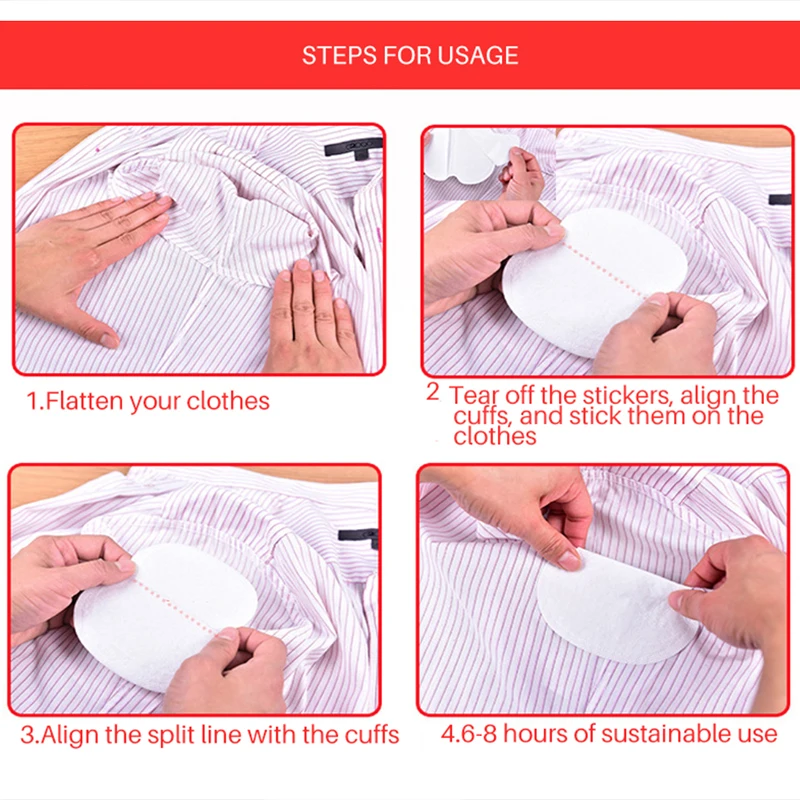 STEPS FOR USAGE

1.Flatten your clothes

2 Tear off the stickers, align the cuffs, and stick them on the clothes

3.Align the split line with the cuffs

4.6-8 hours of sustainable use