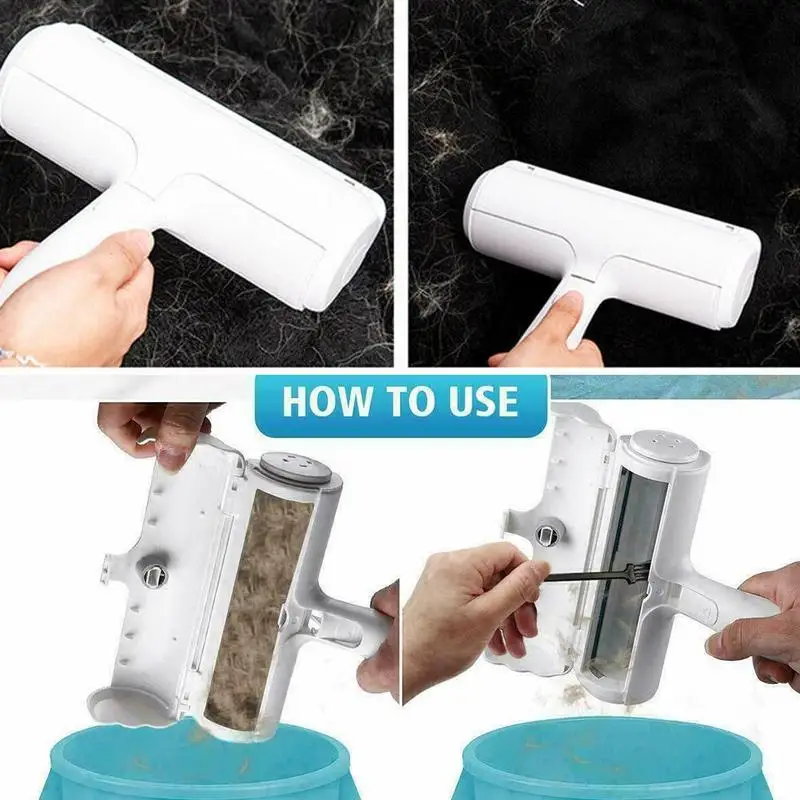 HOW TO USE