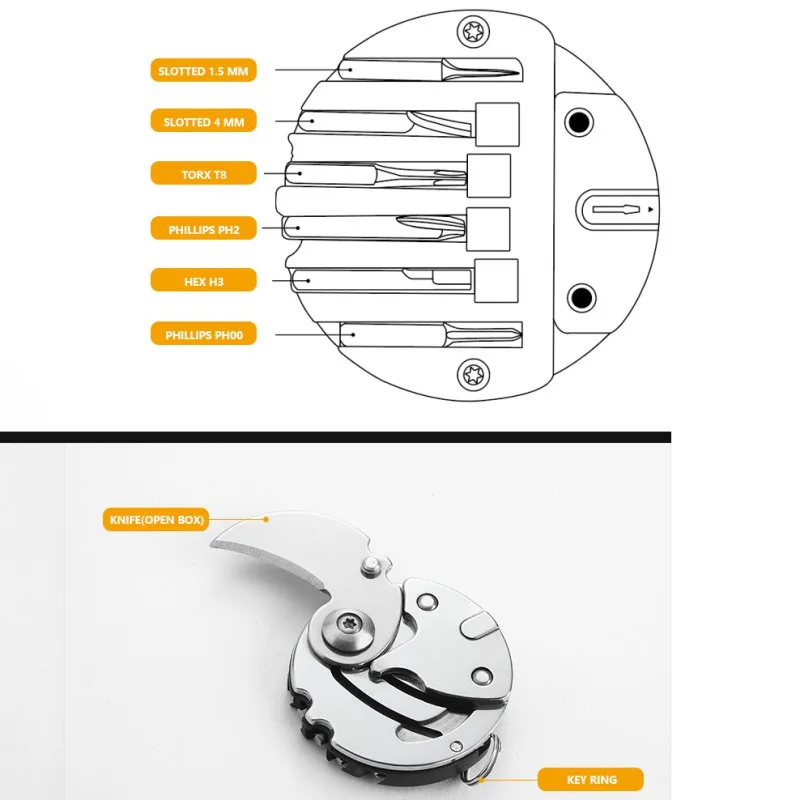 SLOTTED 1.5 MM

SLOTTED 4 MM

TORX T8

PHILLIPS PH2

HEX H3

PHILLIPS PH00

KNIFE(OPEN BOX)

KEY RING