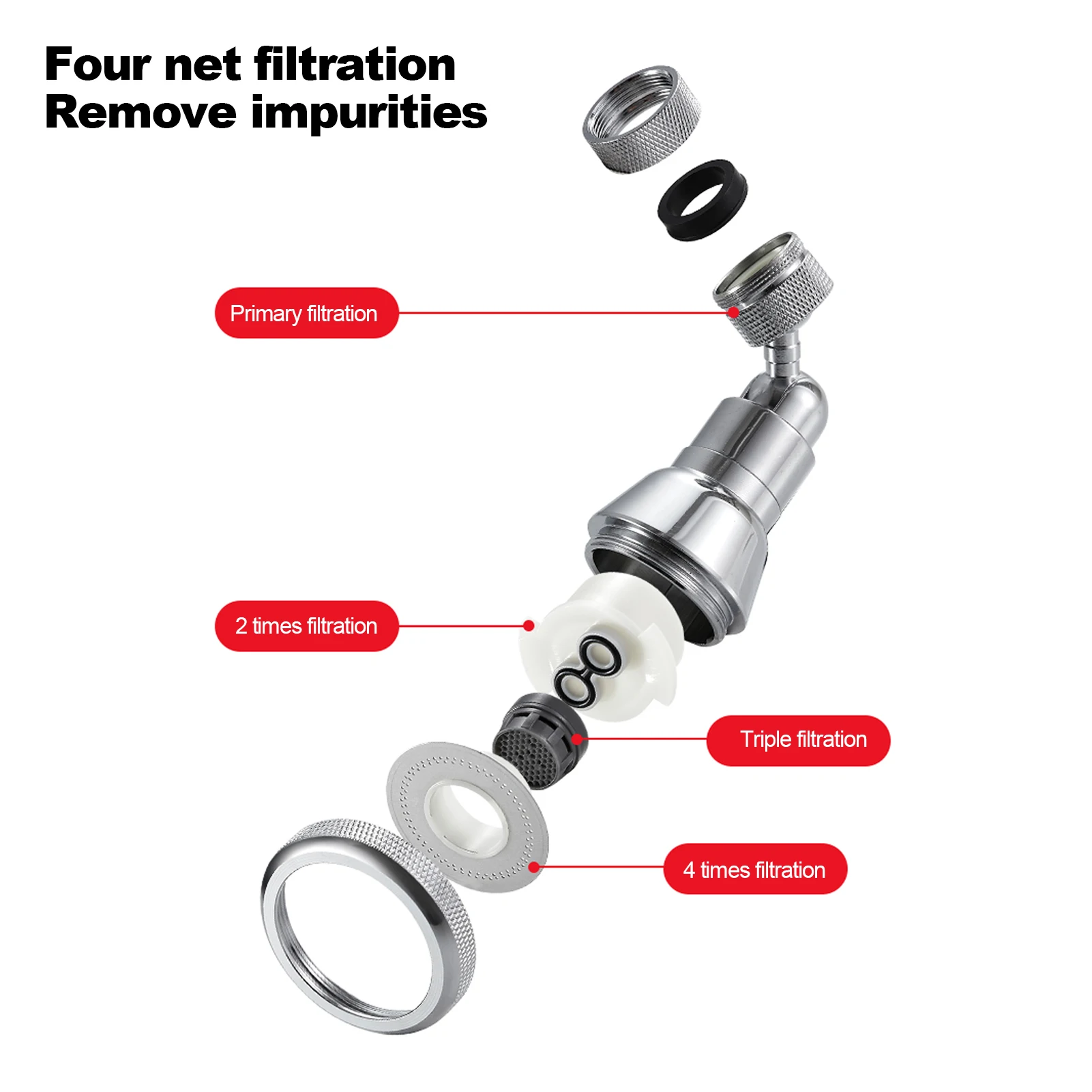 Four net filtration
Remove impurities

Primary filtration

2 times filtration

Triple filtration

4 times filtration