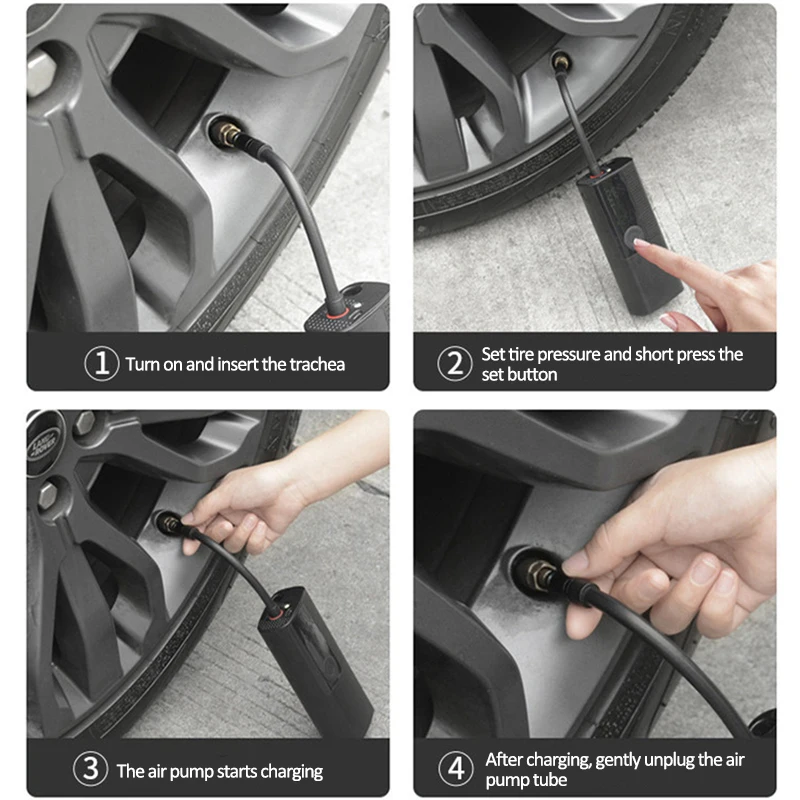 ① Turn on and insert the trachea

② Set tire pressure and short press the set button

LAND ROVER

③ The air pump starts charging

④ After charging, gently unplug the air pump tube