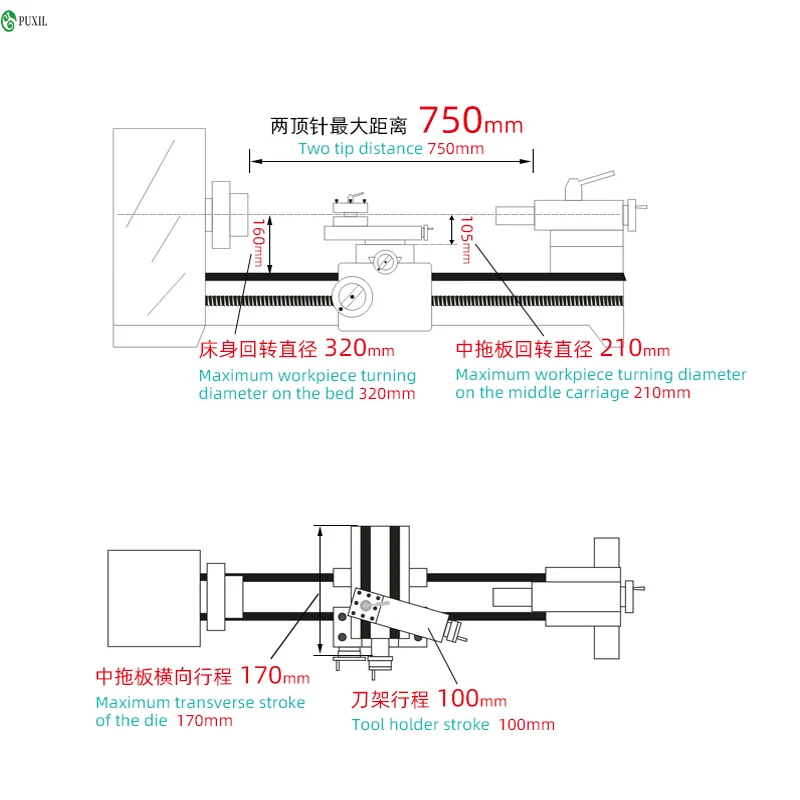 PUXIL

两顶针最大距离 750mm
Two tip distance 750mm

160mm

105mm

床身回转直径 320mm
Maximum workpiece turning diameter on the bed 320mm

中拖板回转直径 210mm
Maximum workpiece turning diameter on the middle carriage 210mm

中拖板横向行程 170mm
Maximum transverse stroke of the die 170mm

刀架行程 100mm
Tool holder stroke 100mm