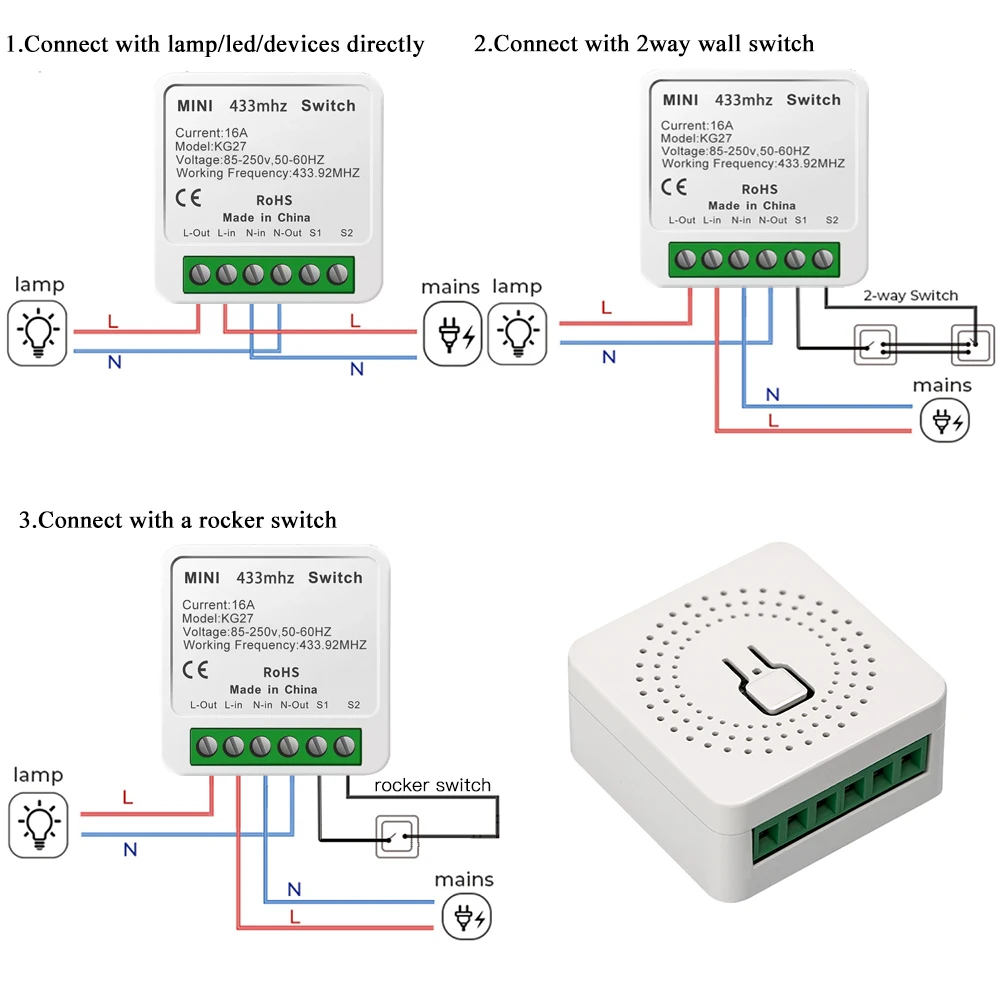 1.Connect with lamp/led/devices directly

MINI 433mhz Switch
Current:16A
Model:KG27
Voltage:85-250v,50-60HZ
Working Frequency:433.92MHZ
CE RoHS
Made in China
L-Out L-in N-in N-Out S1 S2

lamp
L
N
L
N
mains

2.Connect with 2way wall switch

MINI 433mhz Switch
Current:16A
Model:KG27
Voltage:85-250v,50-60HZ
Working Frequency:433.92MHZ
CE RoHS
Made in China
L-Out L-in N-in N-Out S1 S2

lamp
L
N
2-way Switch
N
L
mains

3.Connect with a rocker switch

MINI 433mhz Switch
Current:16A
Model:KG27
Voltage:85-250v,50-60HZ
Working Frequency:433.92MHZ
CE RoHS
Made in China
L-Out L-in N-in N-Out S1 S2

lamp
L
N
rocker switch
N
L
mains