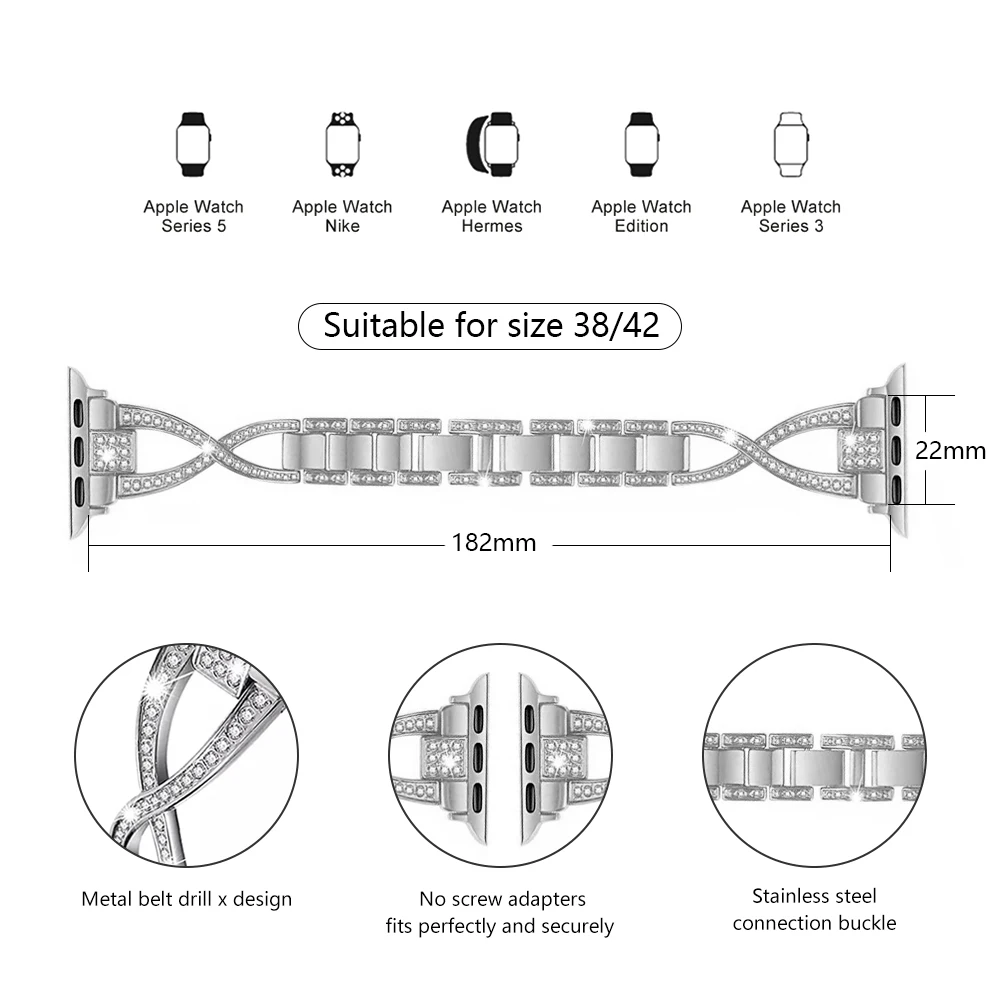 Apple Watch
Series 5

Apple Watch
Nike

Apple Watch
Hermes

Apple Watch
Edition

Apple Watch
Series 3

Suitable for size 38/42

22mm

182mm

Metal belt drill x design

No screw adapters
fits perfectly and securely

Stainless steel
connection buckle