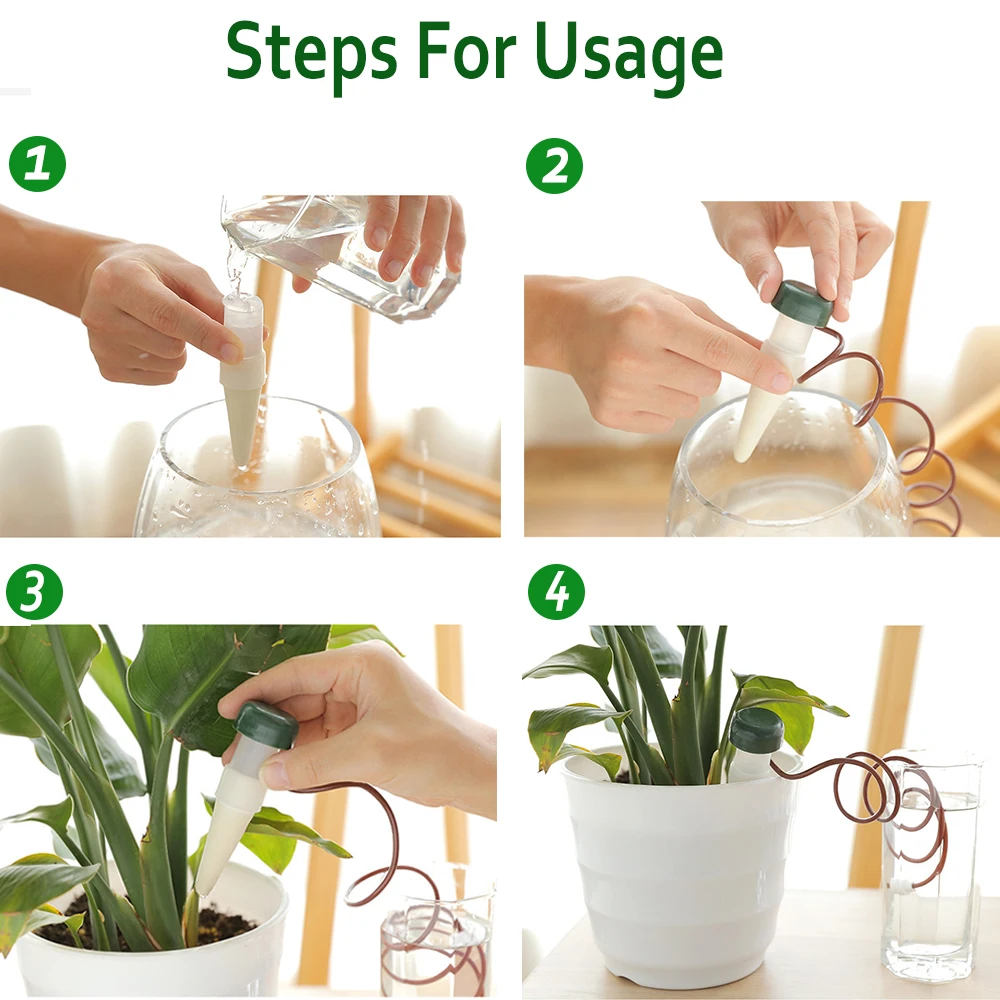 Steps For Usage

1

2

3

4