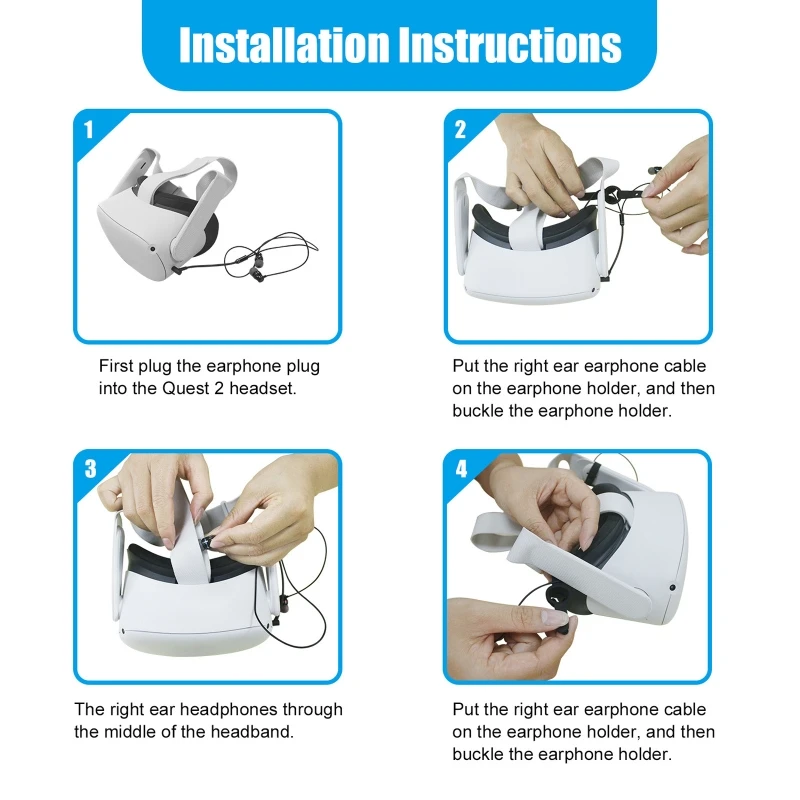 Installation Instructions

1

First plug the earphone plug into the Quest 2 headset.

2

Put the right ear earphone cable on the earphone holder, and then buckle the earphone holder.

3

The right ear headphones through the middle of the headband.

4

Put the right ear earphone cable on the earphone holder, and then buckle the earphone holder.