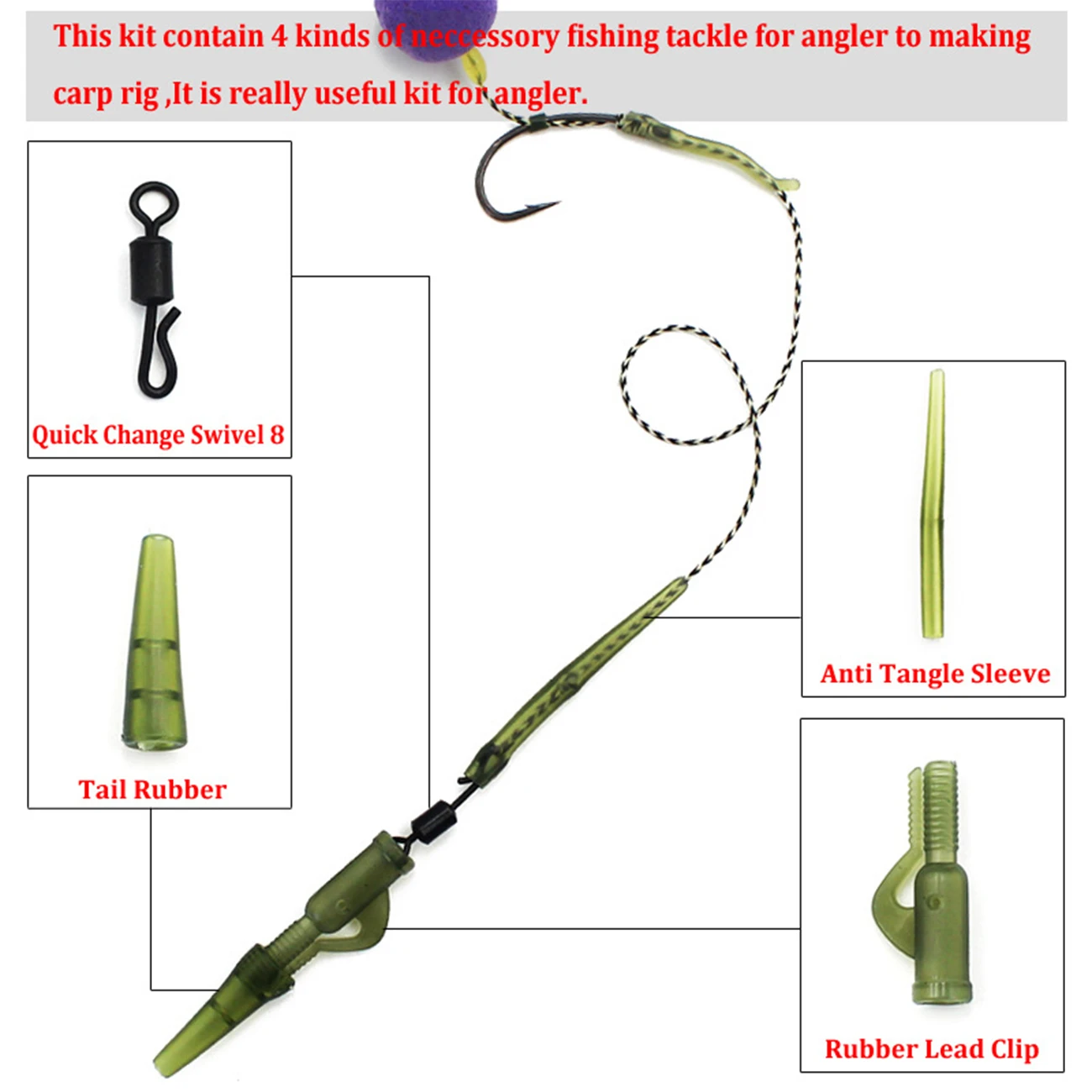 This kit contain 4 kinds of neccessory fishing tackle for angler to making carp rig ,It is really useful kit for angler.

Quick Change Swivel 8

Tail Rubber

Anti Tangle Sleeve

Rubber Lead Clip