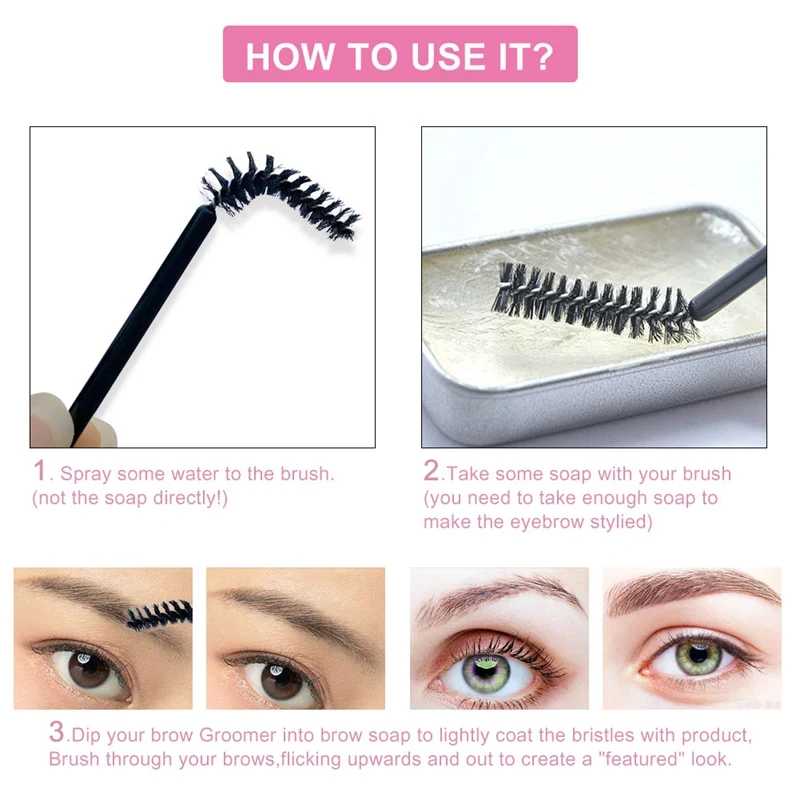 HOW TO USE IT?

1. Spray some water to the brush. (not the soap directly!)

2.Take some soap with your brush (you need to take enough soap to make the eyebrow stylied)

3.Dip your brow Groomer into brow soap to lightly coat the bristles with product, Brush through your brows,flicking upwards and out to create a "featured" look.