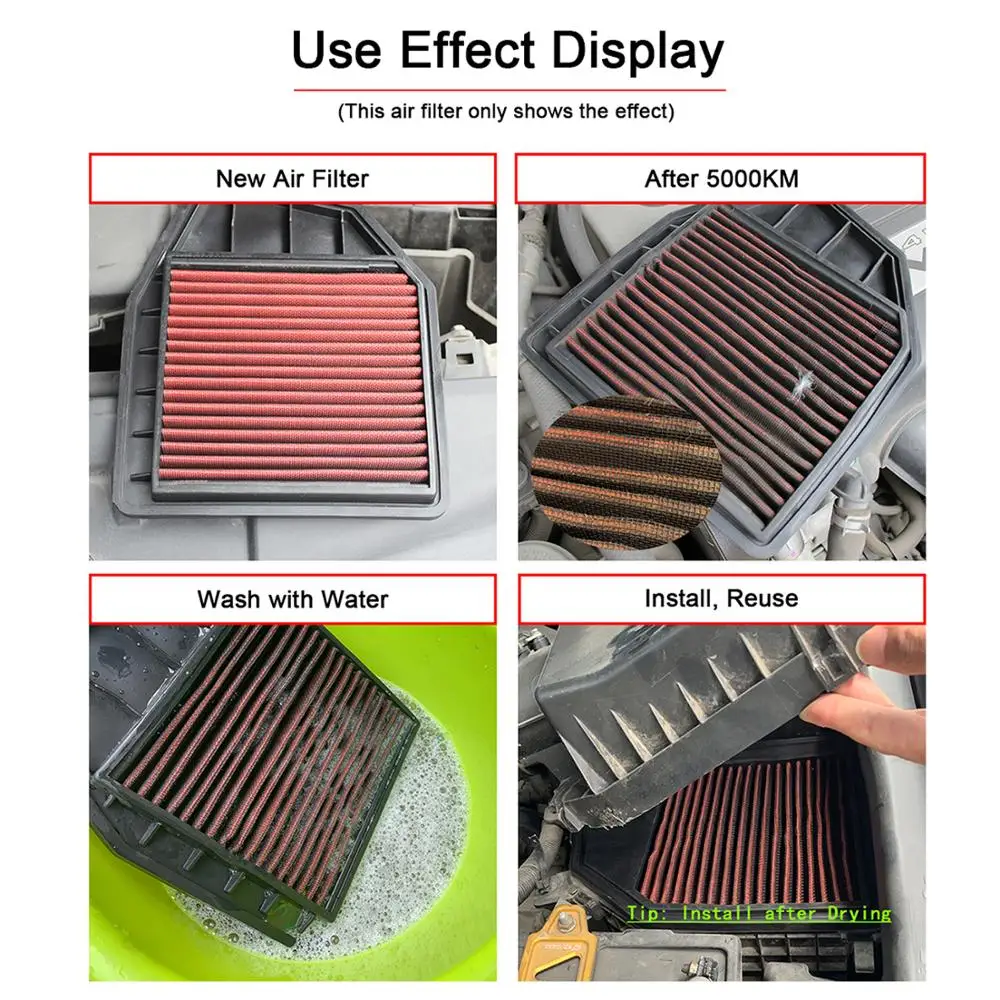 Use Effect Display

(This air filter only shows the effect)

New Air Filter

After 5000KM

Wash with Water

Install, Reuse

Tip: Install after Drying