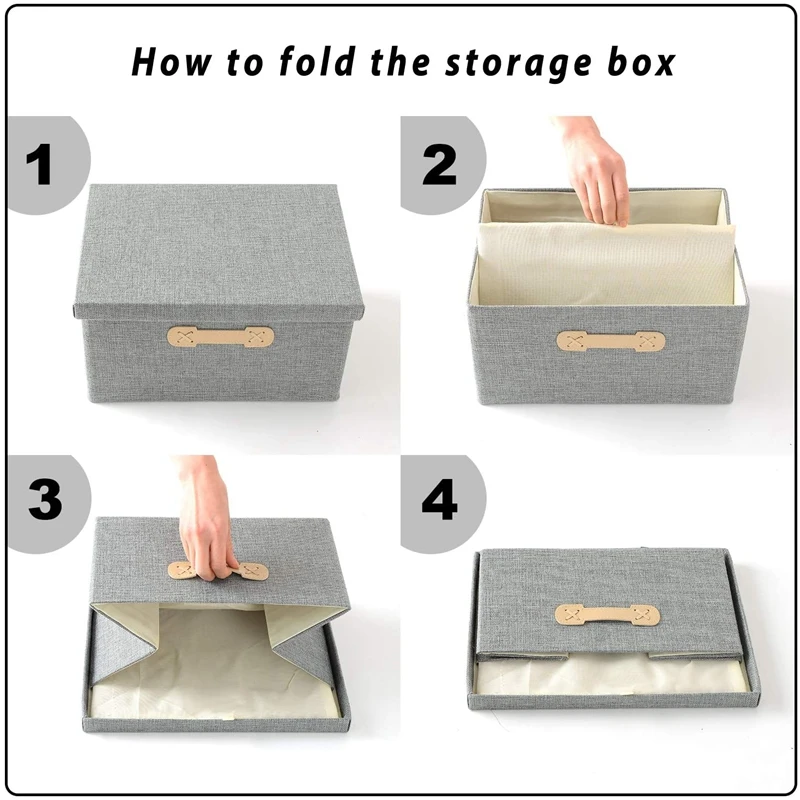 How to fold the storage box

1

2

3

4