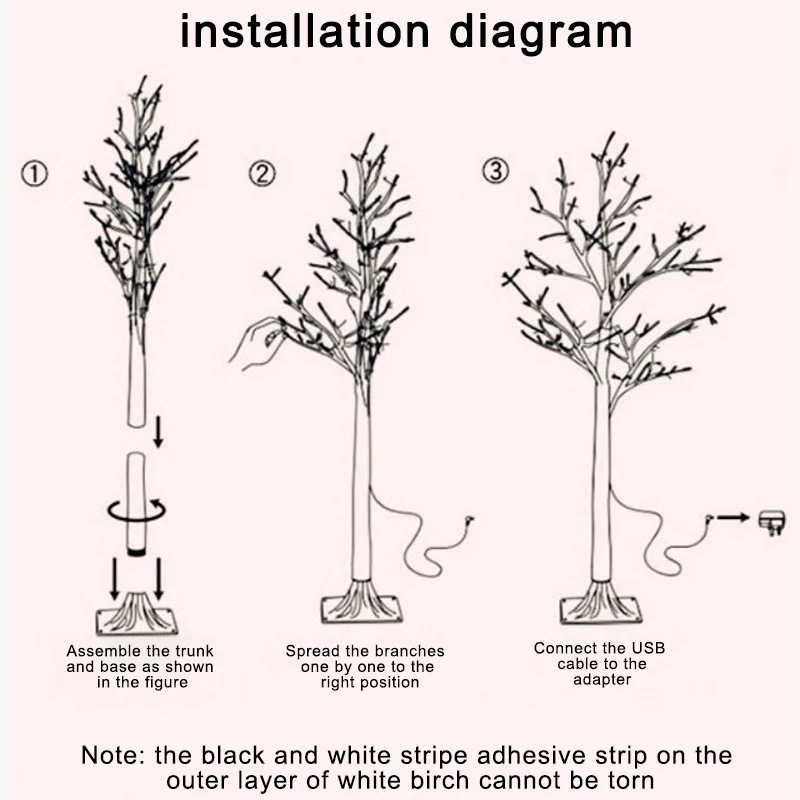 installation diagram

①

②

③

Assemble the trunk and base as shown in the figure

Spread the branches one by one to the right position

Connect the USB cable to the adapter

Note: the black and white stripe adhesive strip on the outer layer of white birch cannot be torn