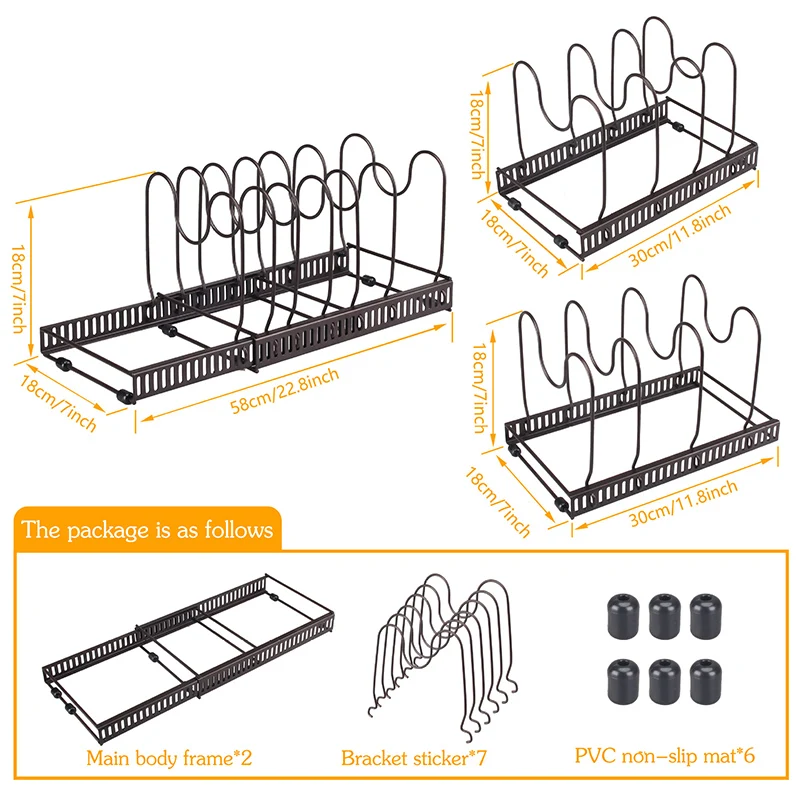 18cm/7inch

18cm/7inch

58cm/22.8inch

18cm/7inch

18cm/7inch

30cm/11.8inch

18cm/7inch

18cm/7inch

30cm/11.8inch

The package is as follows

Main body frame*2

Bracket sticker*7

PVC non-slip mat*6