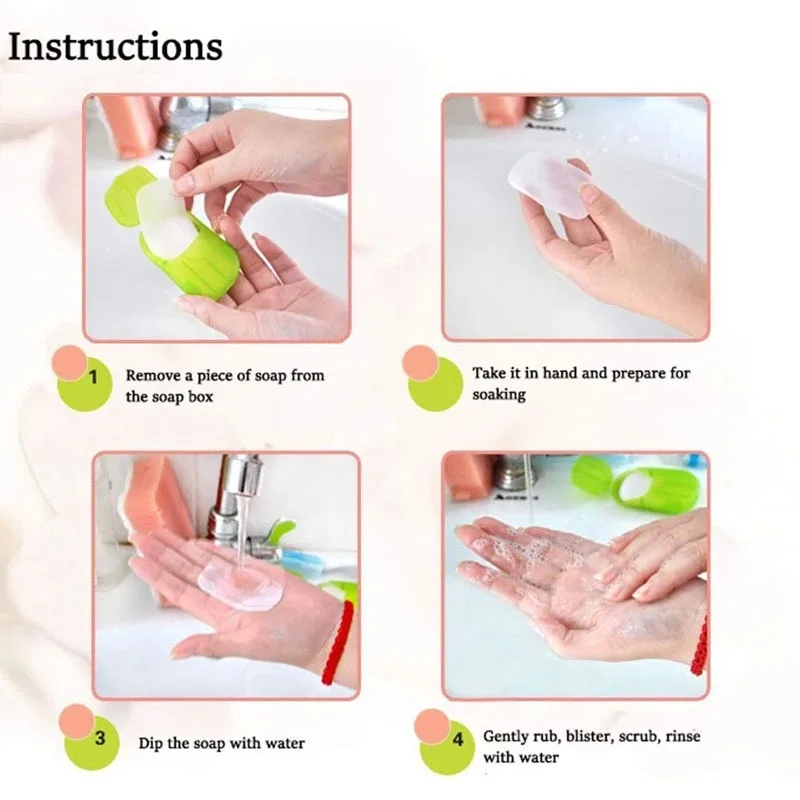 Instructions

1 Remove a piece of soap from the soap box

Take it in hand and prepare for soaking

3 Dip the soap with water

4 Gently rub, blister, scrub, rinse with water