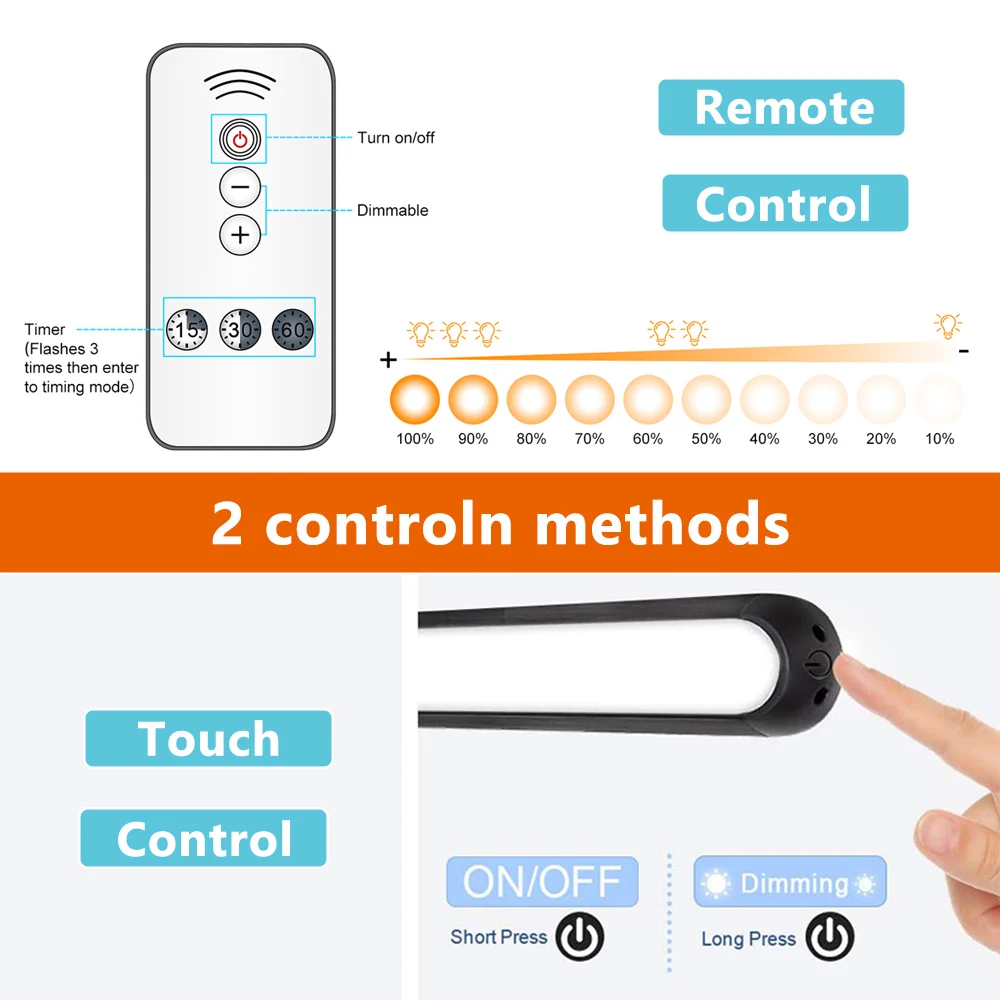 Turn on/off

Dimmable

Timer (Flashes 3 times then enter to timing mode)

15 30 60

Remote

Control

+

-

100% 90% 80% 70% 60% 50% 40% 30% 20% 10%

2 controln methods

Touch

Control

ON/OFF

Short Press

Dimming

Long Press