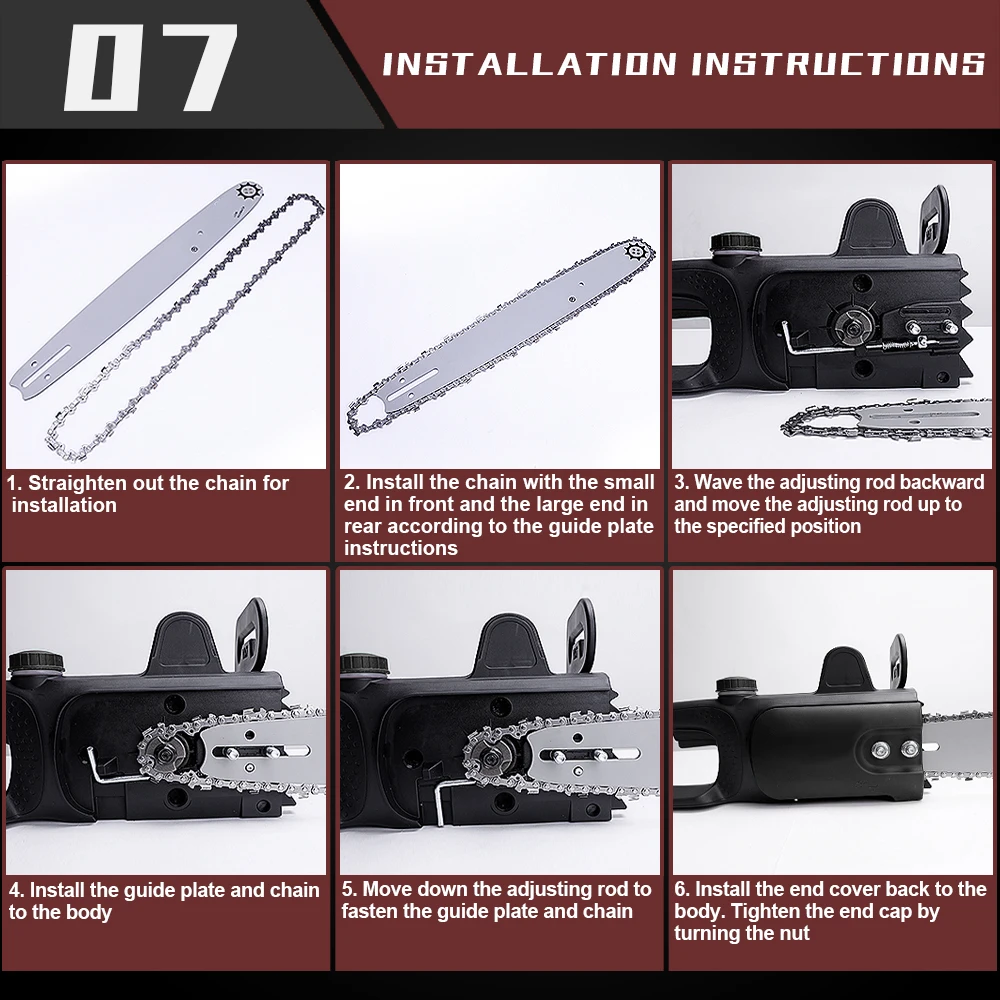 07

INSTALLATION INSTRUCTIONS

1. Straighten out the chain for installation

2. Install the chain with the small end in front and the large end in rear according to the guide plate instructions

3. Wave the adjusting rod backward and move the adjusting rod up to the specified position

4. Install the guide plate and chain to the body

5. Move down the adjusting rod to fasten the guide plate and chain

6. Install the end cover back to the body. Tighten the end cap by turning the nut