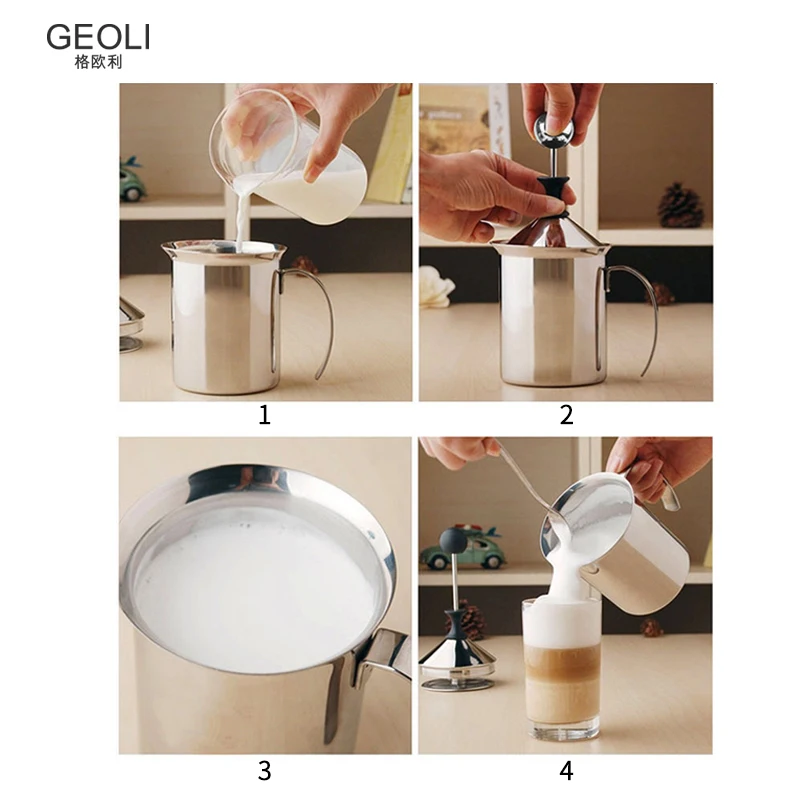 GEOLI
格欧利

1

2

3

4