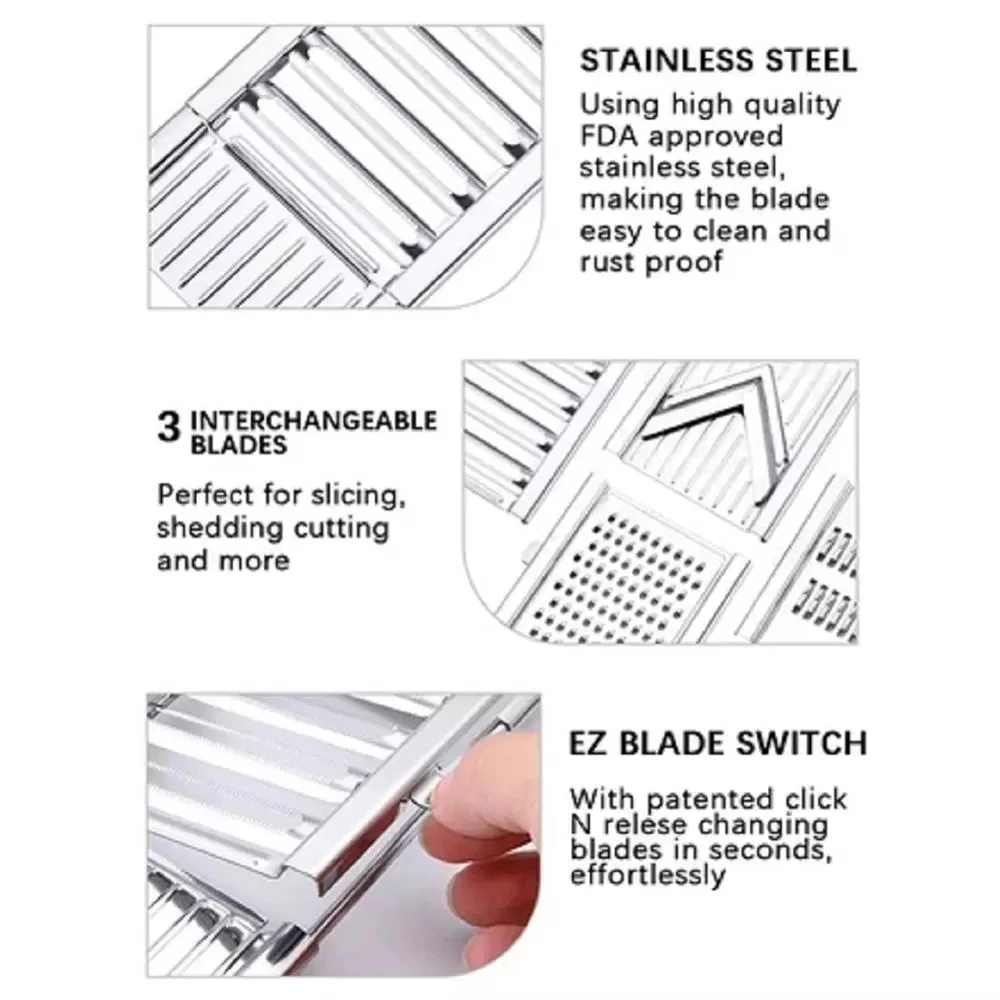 STAINLESS STEEL

Using high quality FDA approved stainless steel, making the blade easy to clean and rust proof

3 INTERCHANGEABLE BLADES

Perfect for slicing, shedding cutting and more

EZ BLADE SWITCH

With patented click N relese changing blades in seconds, effortlessly