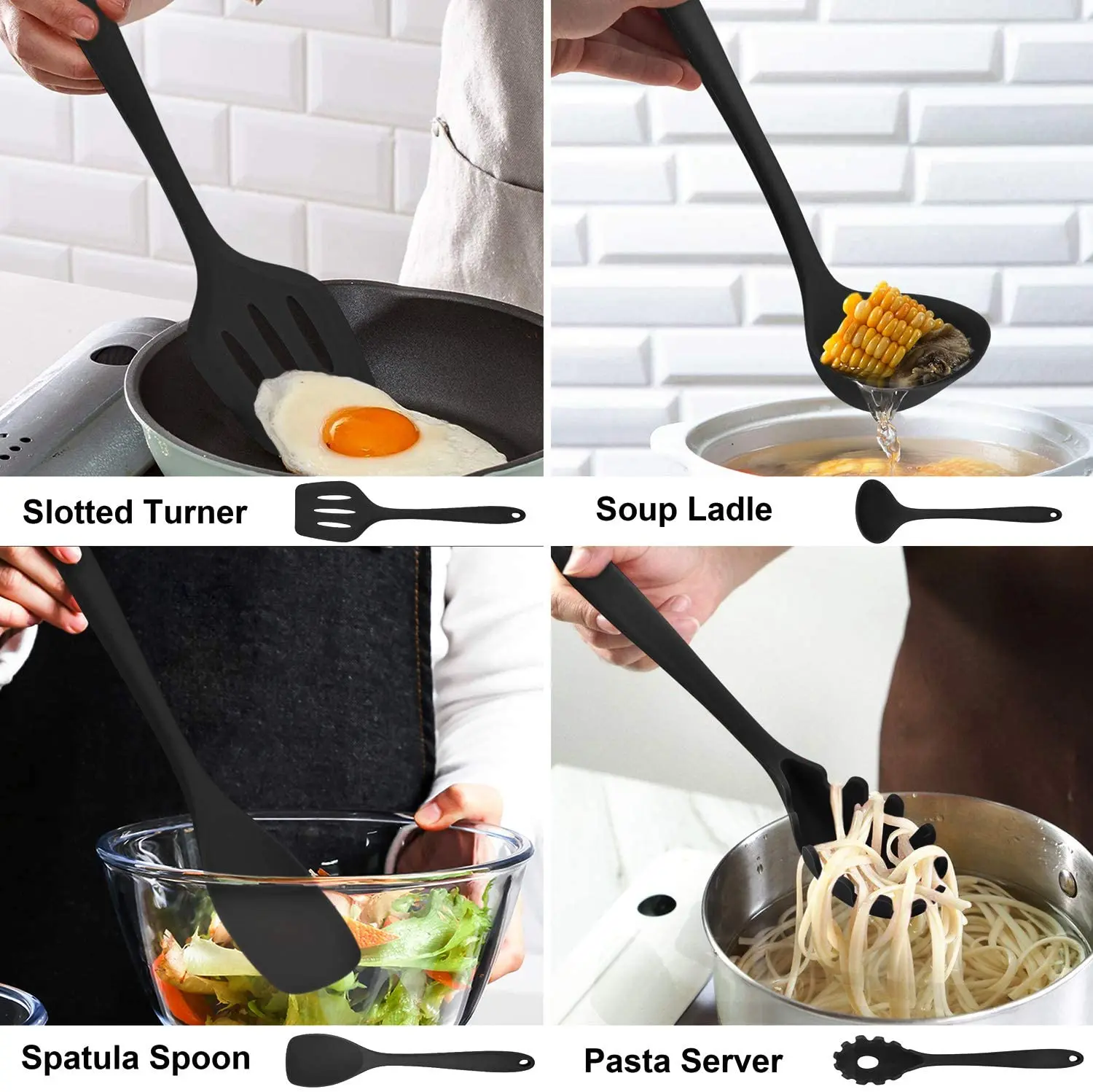 Slotted Turner

Soup Ladle

Spatula Spoon

Pasta Server