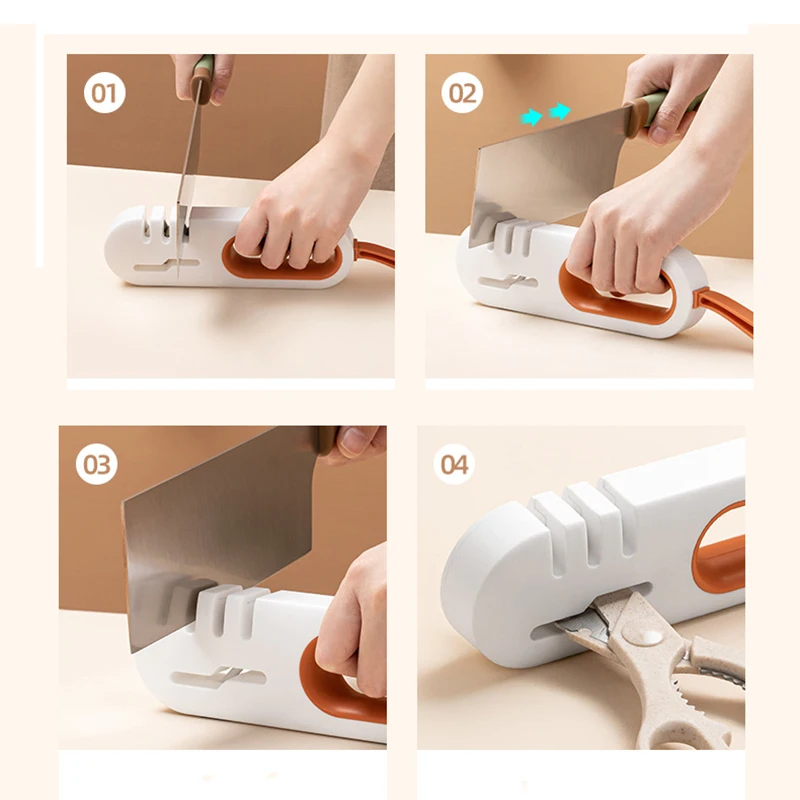 01

02

03

04