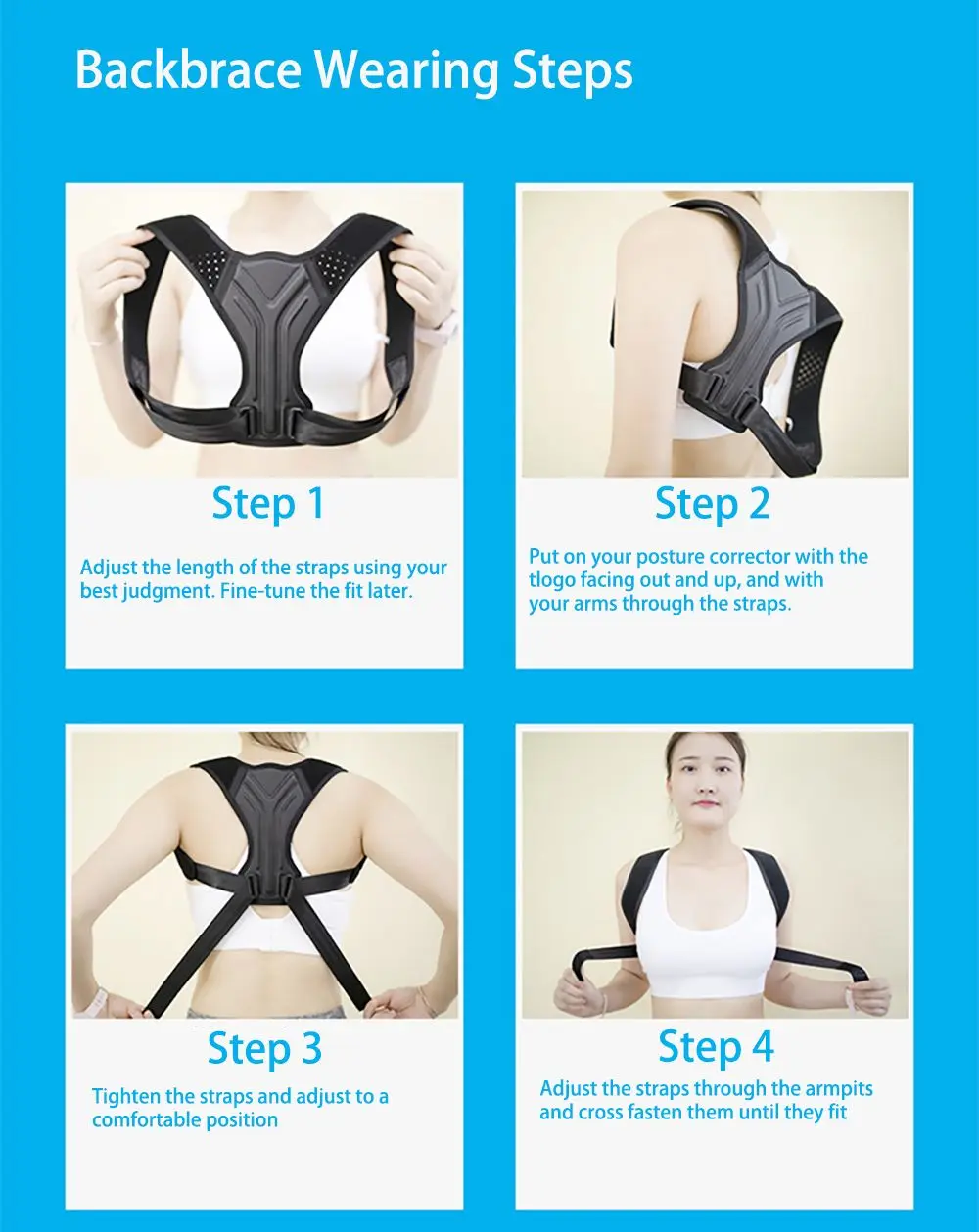 Backbrace Wearing Steps

Step 1

Adjust the length of the straps using your best judgment. Fine-tune the fit later.

Step 2

Put on your posture corrector with the tlogo facing out and up, and with your arms through the straps.

Step 3

Tighten the straps and adjust to a comfortable position

Step 4

Adjust the straps through the armpits and cross fasten them until they fit