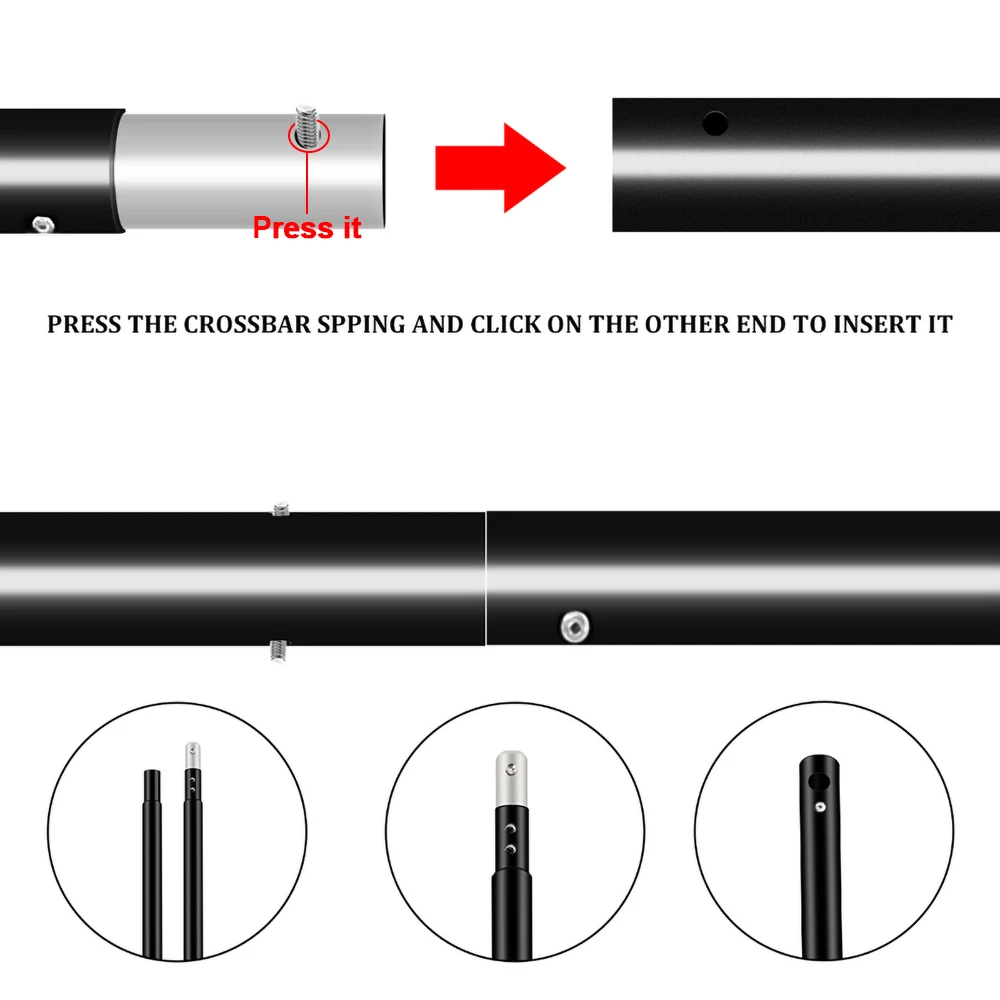 Press it

PRESS THE CROSSBAR SPPING AND CLICK ON THE OTHER END TO INSERT IT