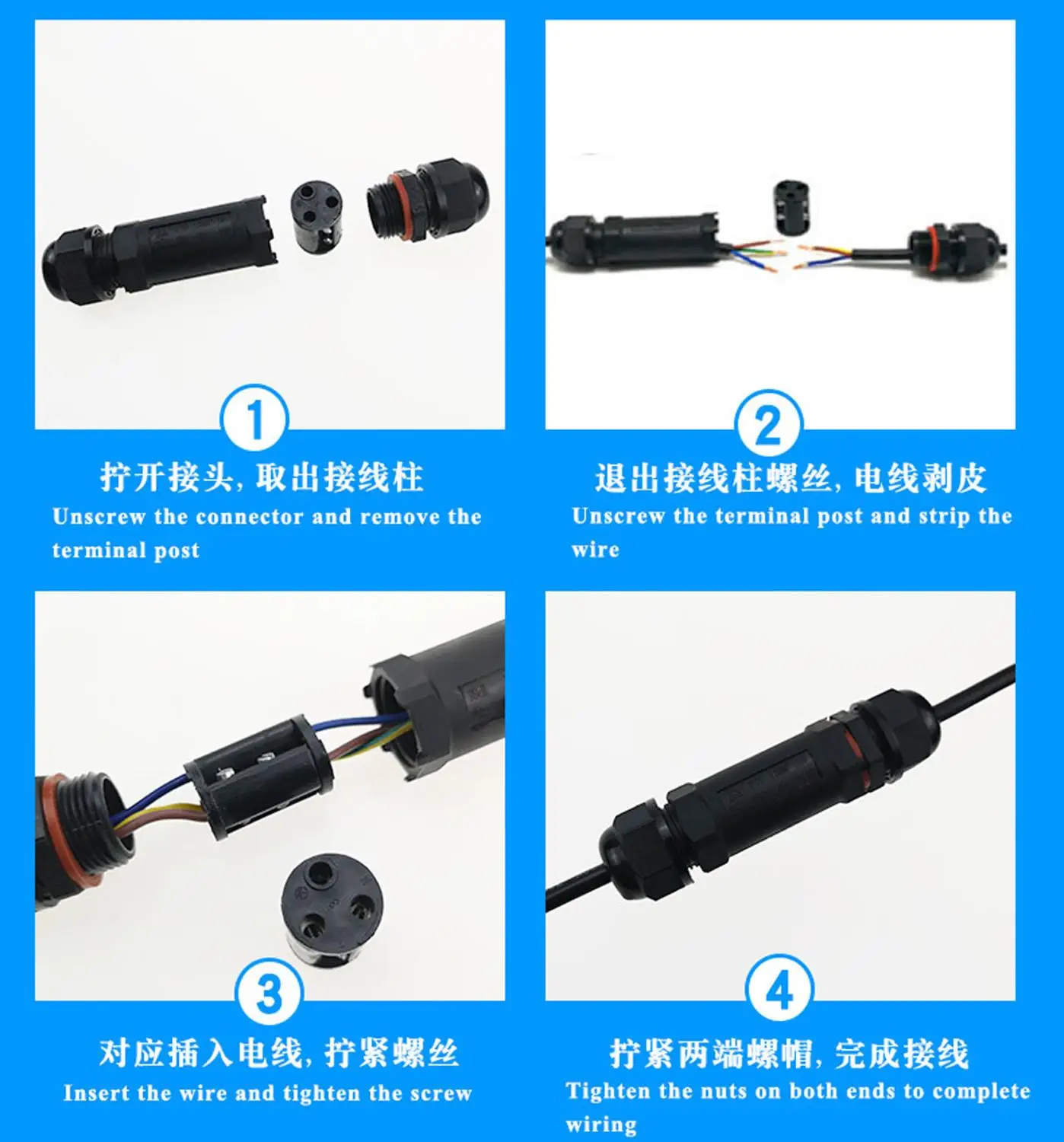 1

拧开接头, 取出接线柱

Unscrew the connector and remove the terminal post

2

退出接线柱螺丝, 电线剥皮

Unscrew the terminal post and strip the wire

3

对应插入电线, 拧紧螺丝

Insert the wire and tighten the screw

4

拧紧两端螺帽, 完成接线

Tighten the nuts on both ends to complete wiring