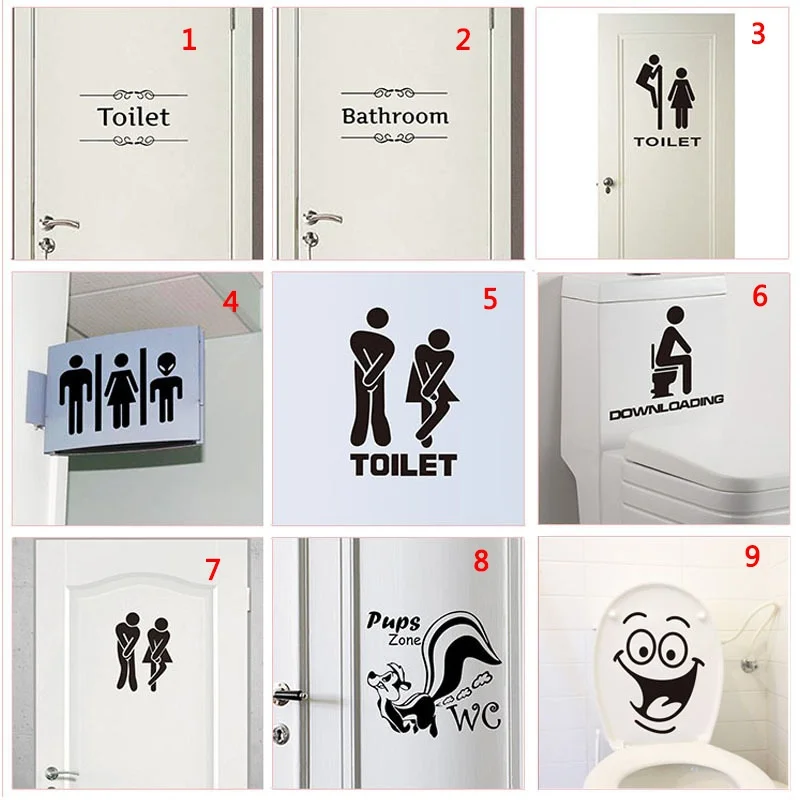 1
Toilet

2
Bathroom

3
TOILET

4

5
TOILET

6
DOWNLOADING

7

8
Pups
Zone
WC

9