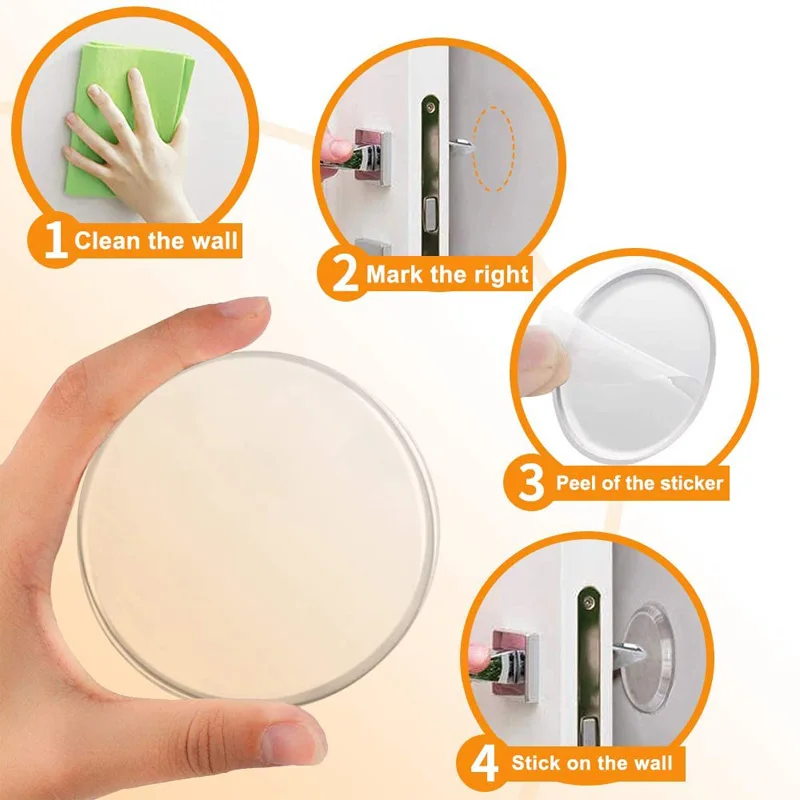 1 Clean the wall

2 Mark the right

3 Peel of the sticker

4 Stick on the wall