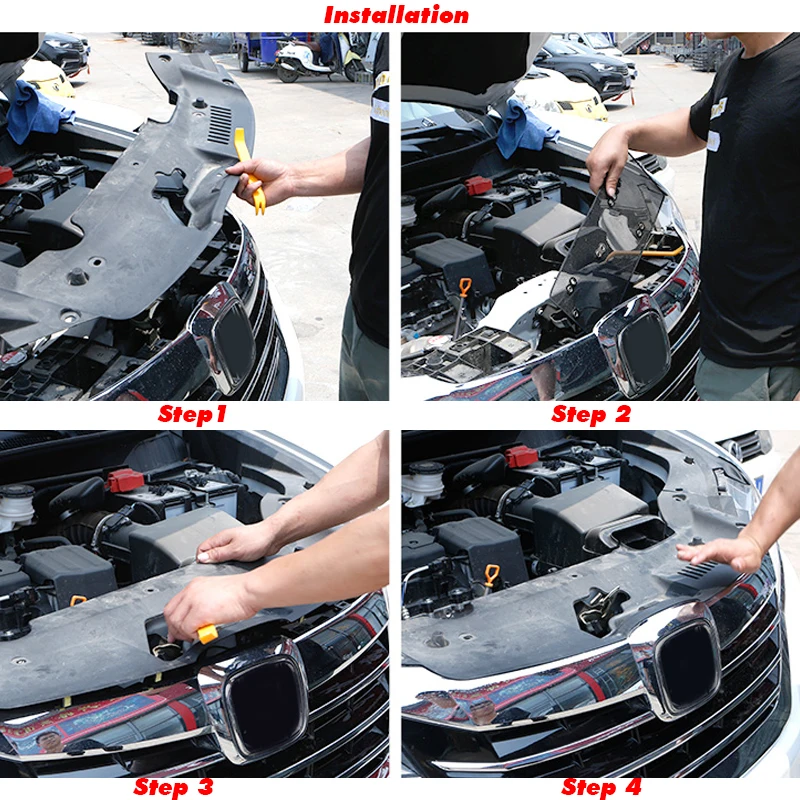 Installation

Step1

Step 2

Step 3

Step 4