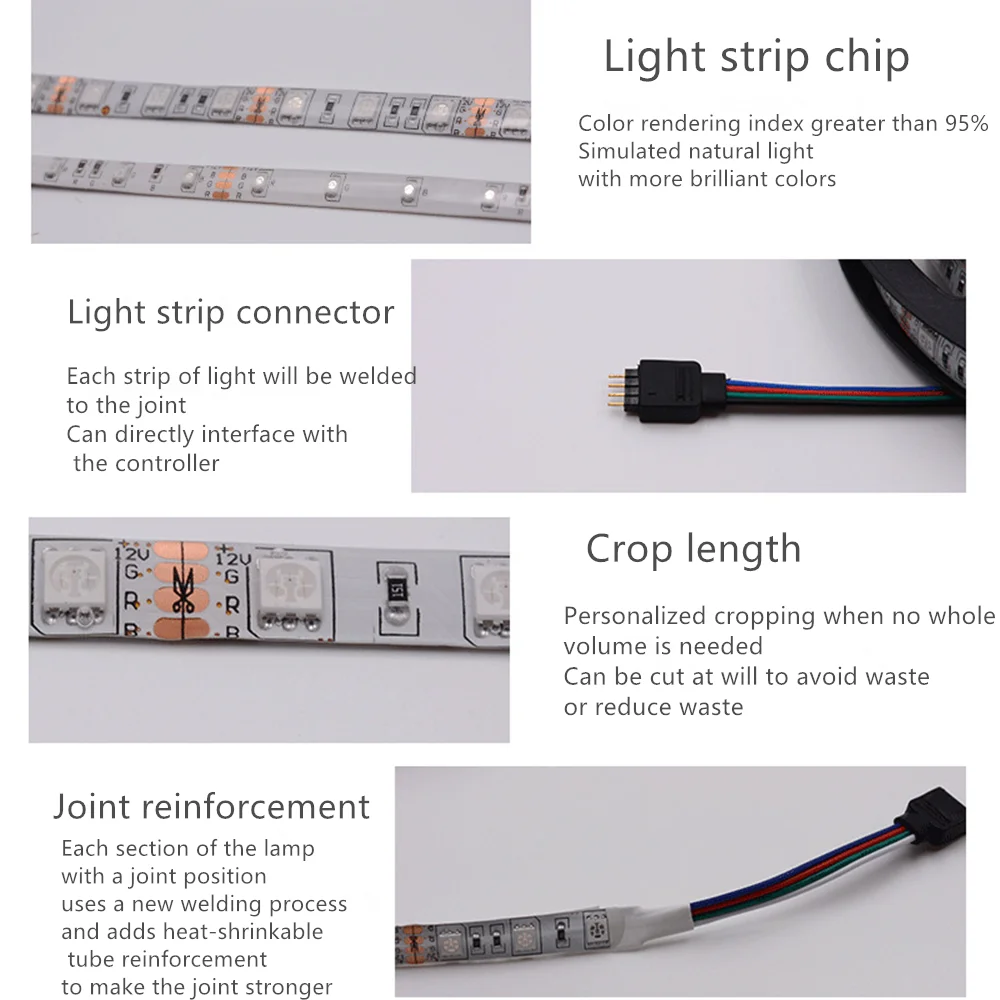 Light strip chip

Color rendering index greater than 95%
Simulated natural light
with more brilliant colors

Light strip connector

Each strip of light will be welded to the joint
Can directly interface with the controller

12V
G
R
B
12V
G
R
B
151

Crop length

Personalized cropping when no whole volume is needed
Can be cut at will to avoid waste or reduce waste

Joint reinforcement

Each section of the lamp with a joint position uses a new welding process and adds heat-shrinkable tube reinforcement to make the joint stronger