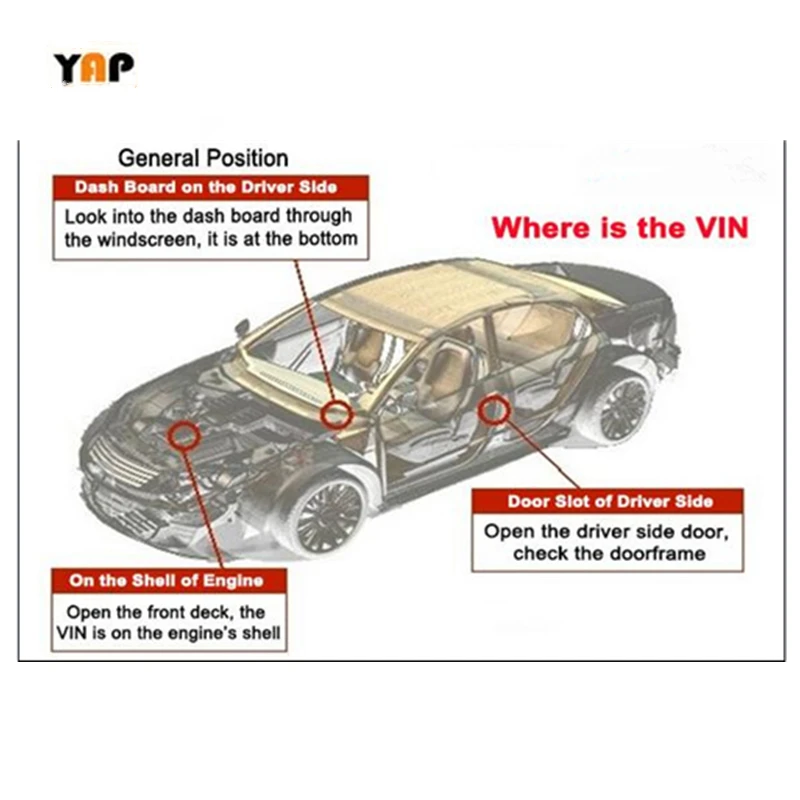 YAP

General Position

Dash Board on the Driver Side

Look into the dash board through the windscreen, it is at the bottom

Where is the VIN

Door Slot of Driver Side

Open the driver side door, check the doorframe

On the Shell of Engine

Open the front deck, the VIN is on the engine's shell