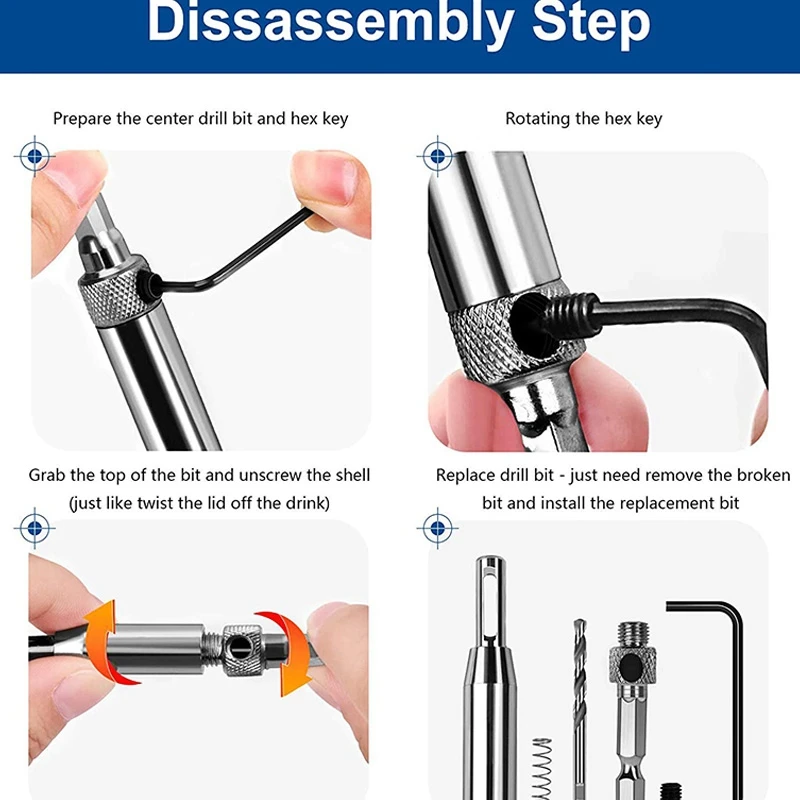 Dissassembly Step

Prepare the center drill bit and hex key

Rotating the hex key

Grab the top of the bit and unscrew the shell (just like twist the lid off the drink)

Replace drill bit - just need remove the broken bit and install the replacement bit