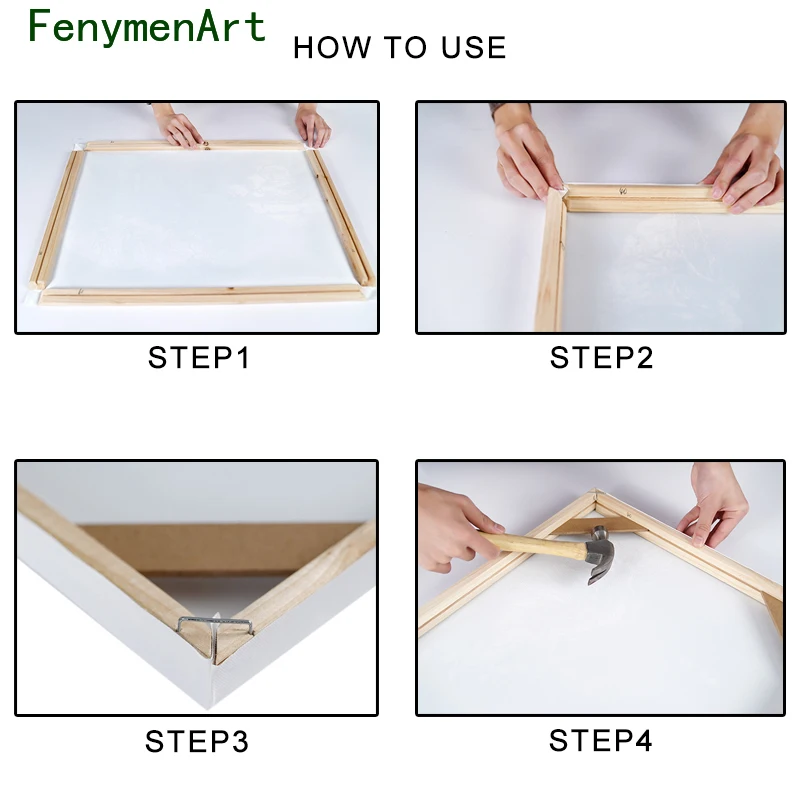 FenymenArt

HOW TO USE

STEP1

STEP2

STEP3

STEP4