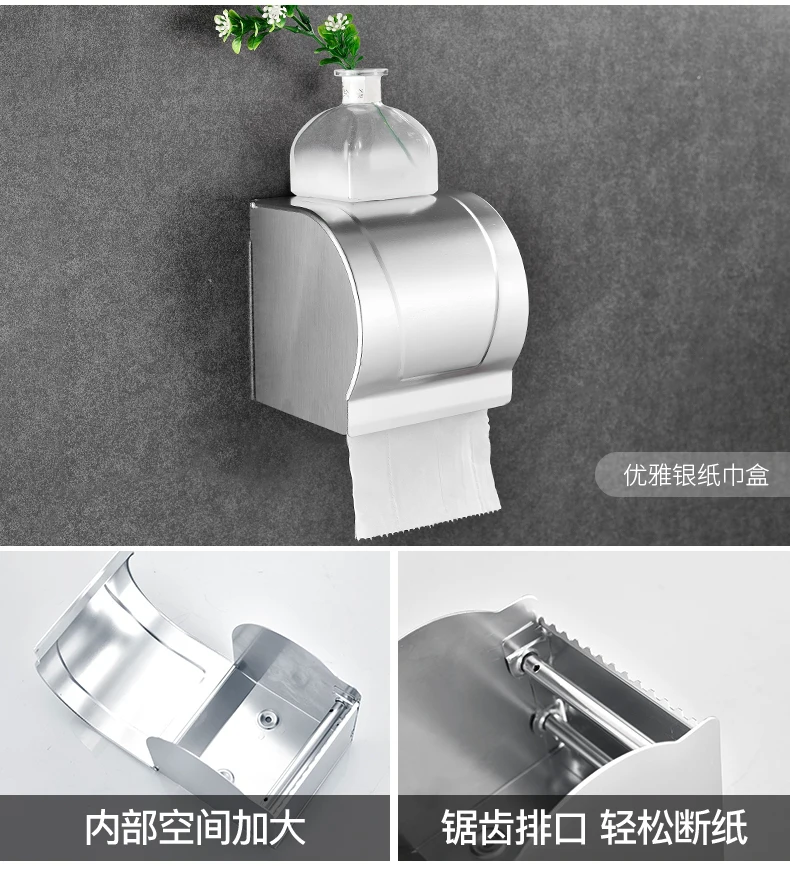 优雅银纸巾盒

内部空间加大

锯齿排口 轻松断纸