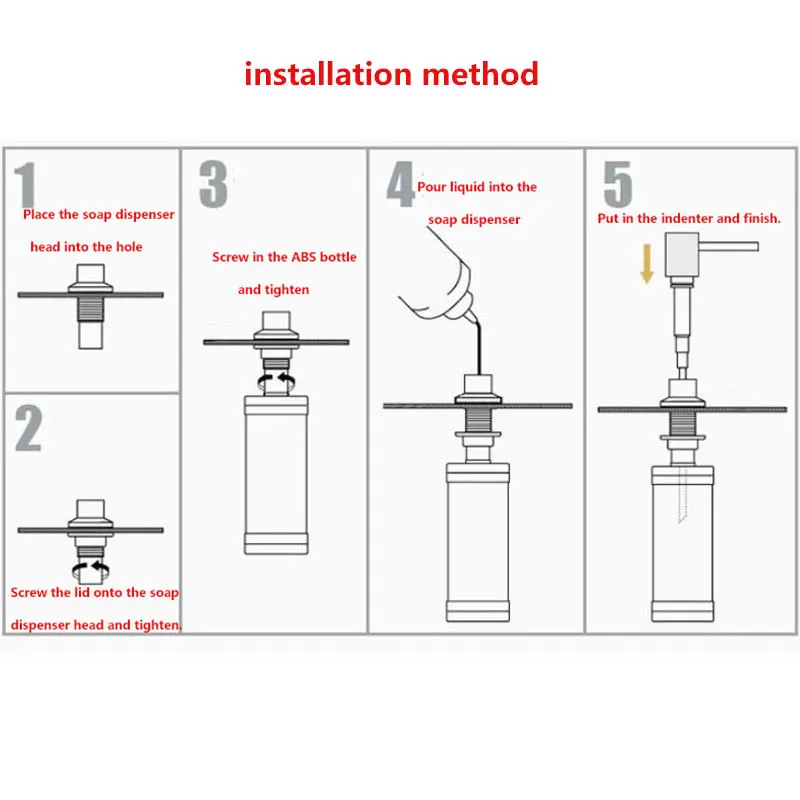 installation method

1
Place the soap dispenser head into the hole

2
Screw the lid onto the soap dispenser head and tighten.

3
Screw in the ABS bottle and tighten

4
Pour liquid into the soap dispenser

5
Put in the indenter and finish.