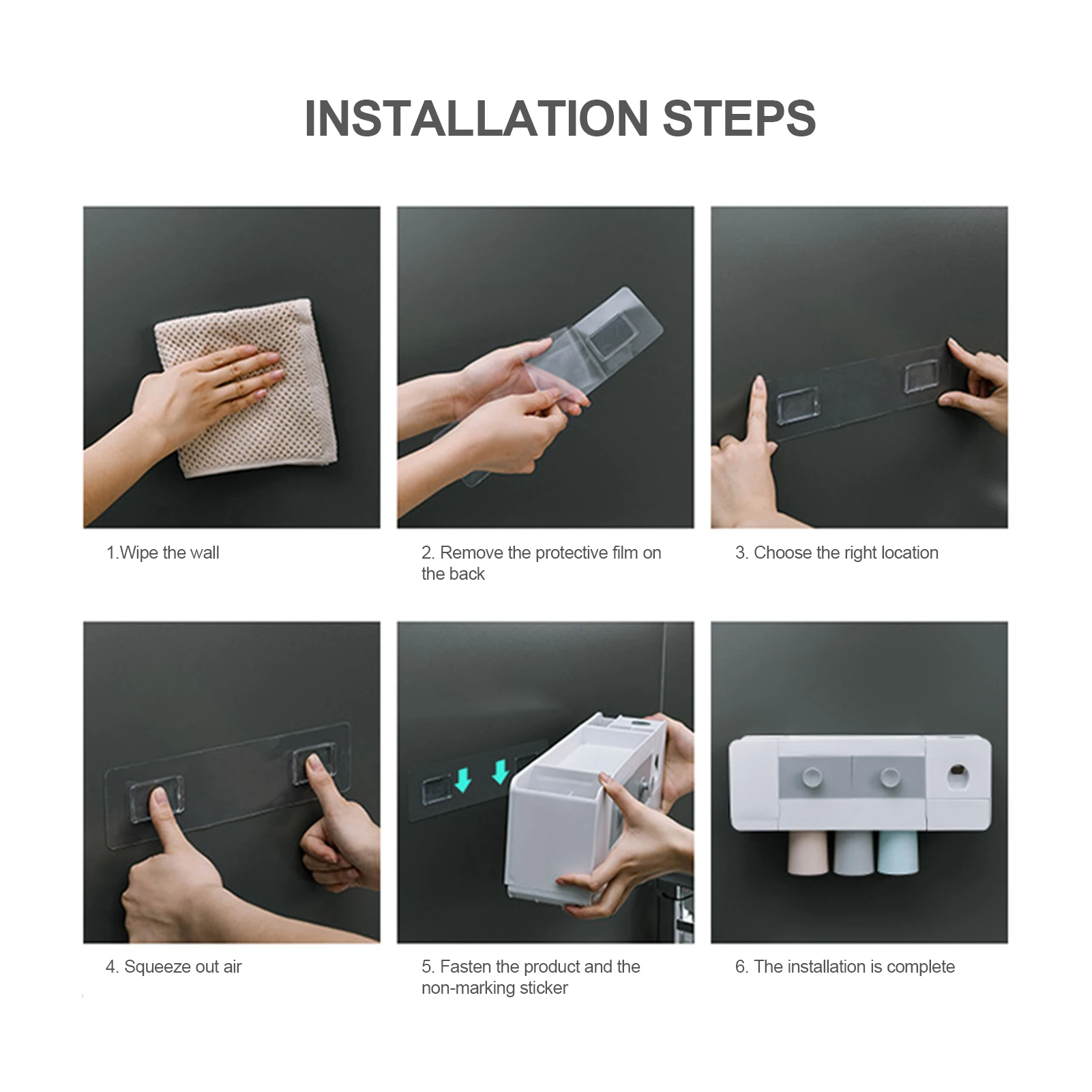 INSTALLATION STEPS

1.Wipe the wall

2. Remove the protective film on the back

3. Choose the right location

4. Squeeze out air

5. Fasten the product and the non-marking sticker

6. The installation is complete