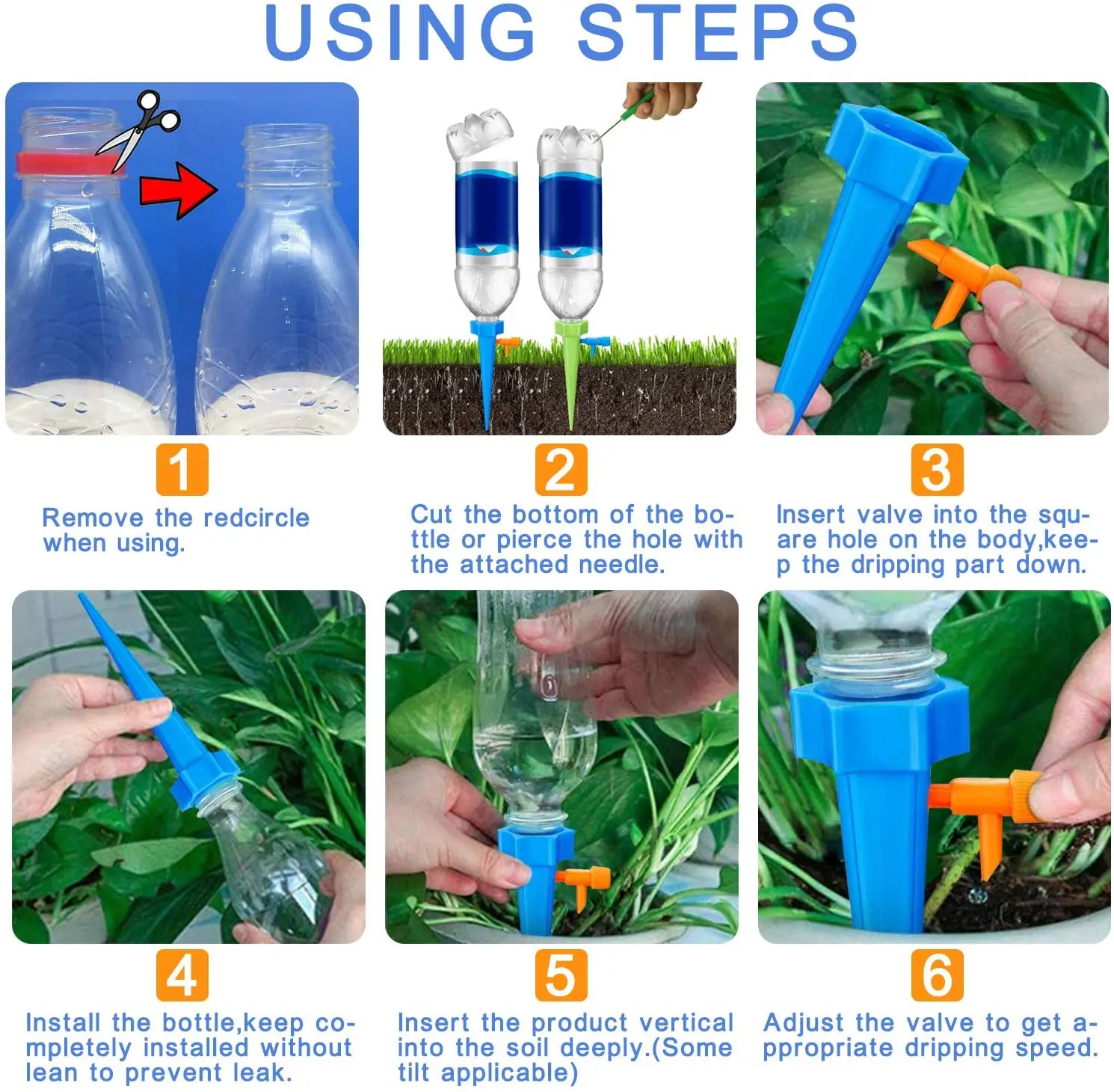 USING STEPS

1
Remove the redcircle when using.

2
Cut the bottom of the bottle or pierce the hole with the attached needle.

3
Insert valve into the square hole on the body,keep the dripping part down.

4
Install the bottle,keep completely installed without lean to prevent leak.

5
Insert the product vertical into the soil deeply.(Some tilt applicable)

6
Adjust the valve to get appropriate dripping speed.