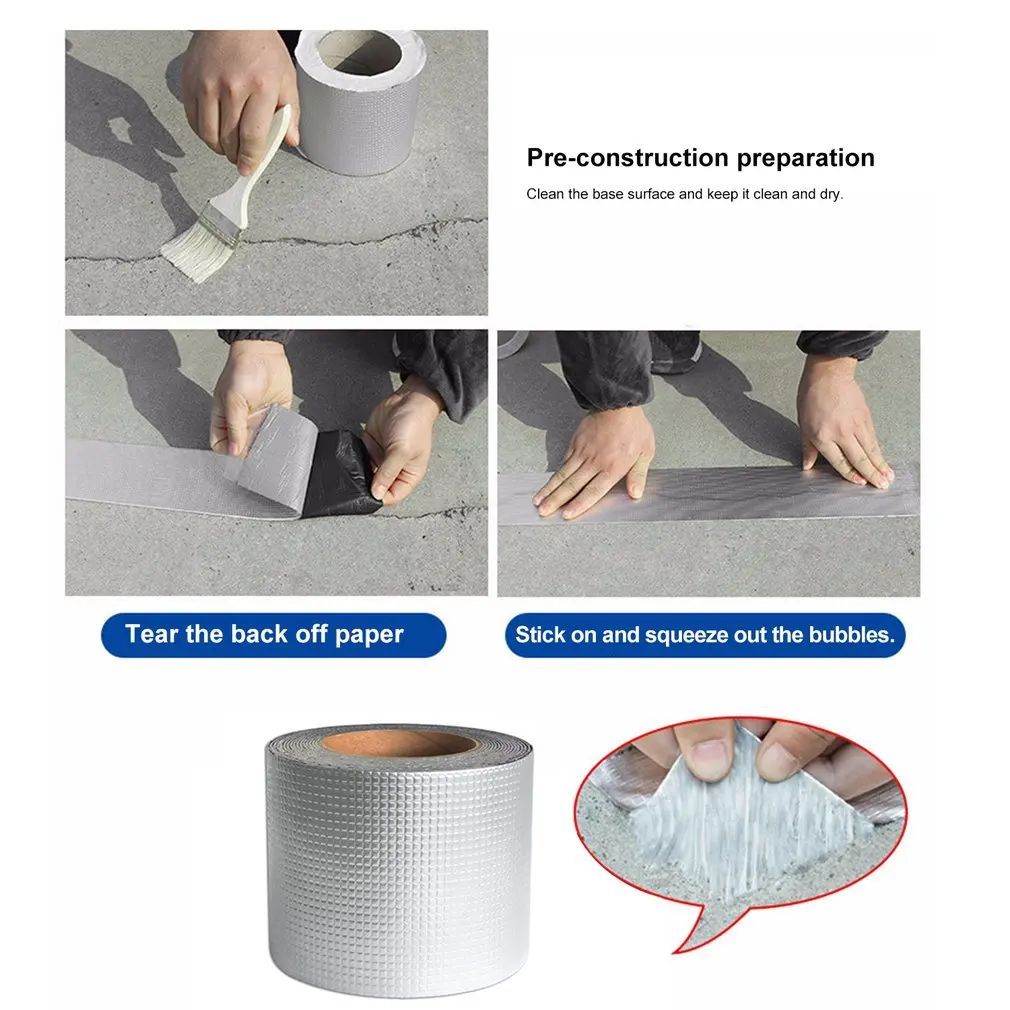 Pre-construction preparation

Clean the base surface and keep it clean and dry.

Tear the back off paper

Stick on and squeeze out the bubbles.