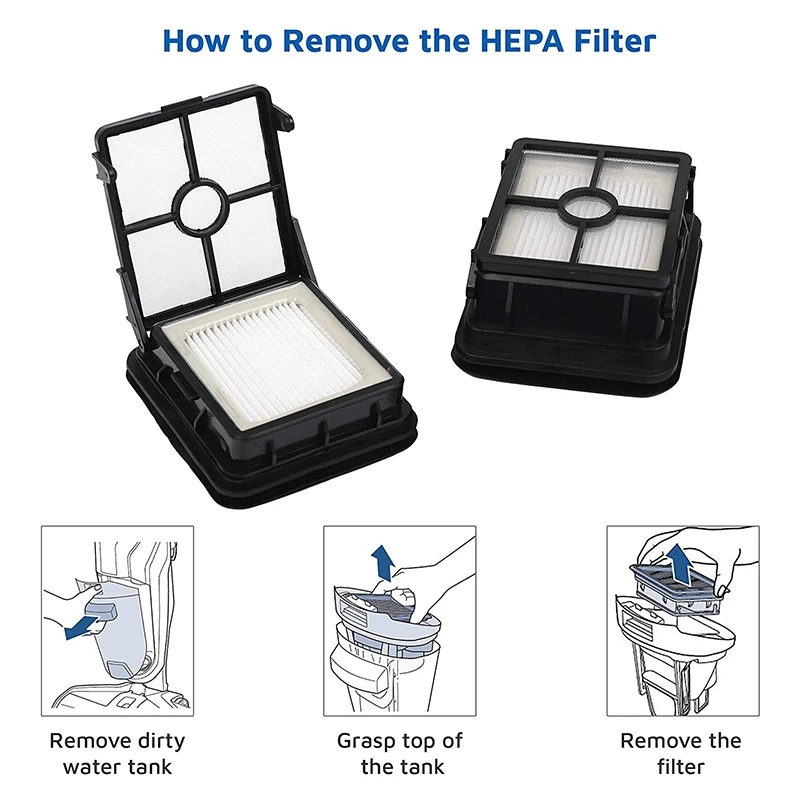 How to Remove the HEPA Filter

Remove dirty water tank

Grasp top of the tank

Remove the filter